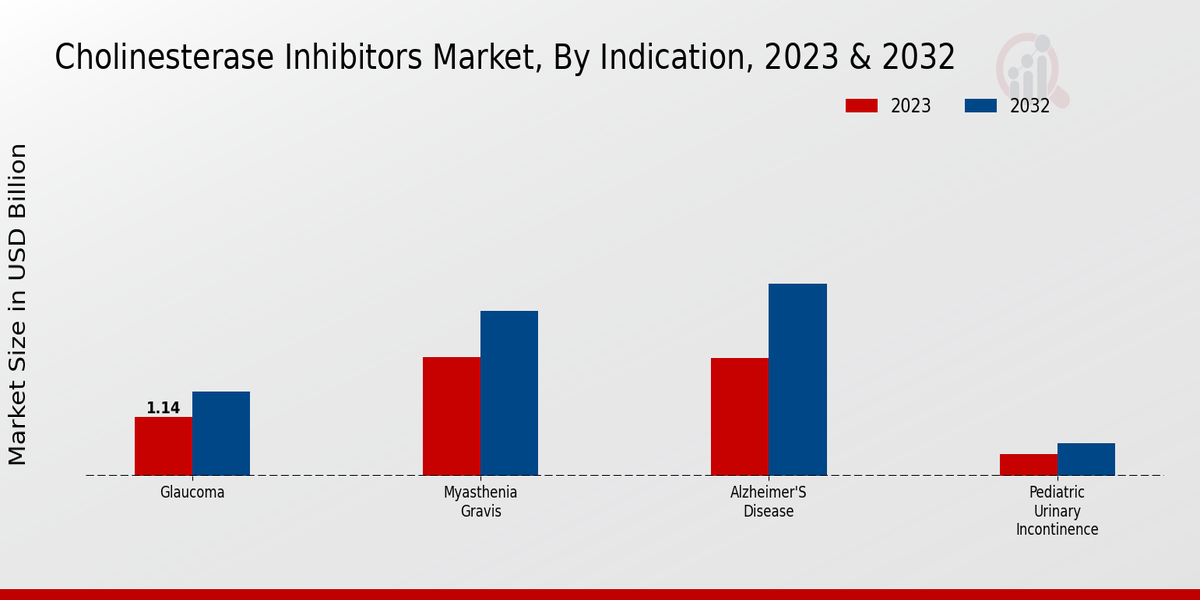 Cholinesterase Inhibitors Market, By Indication, 2023 & 2032

2023
2032

Market Size in USD Billion

1.14

Glaucoma

Myasthenia Gravis

Alzheimer'S Disease

Pediatric Urinary Incontinence