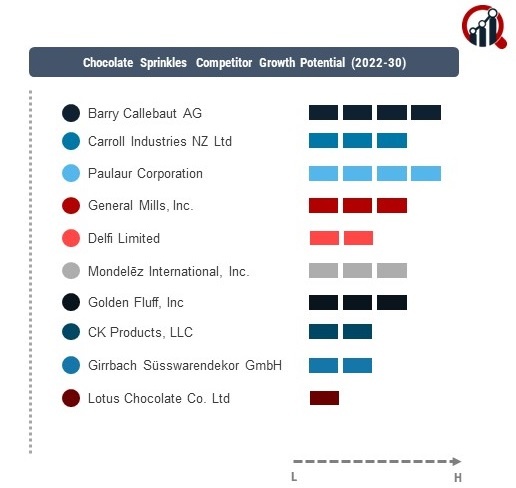 Chocolate Sprinkles Competitor Growth Potential (2022-30)

Barry Callebaut AG
Carroll Industries NZ Ltd
Paulaur Corporation
General Mills, Inc.
Delfi Limited
Mondelēz International, Inc.
Golden Fluff, Inc
CK Products, LLC
Girrbach Süsswarendekor GmbH
Lotus Chocolate Co. Ltd

L
H