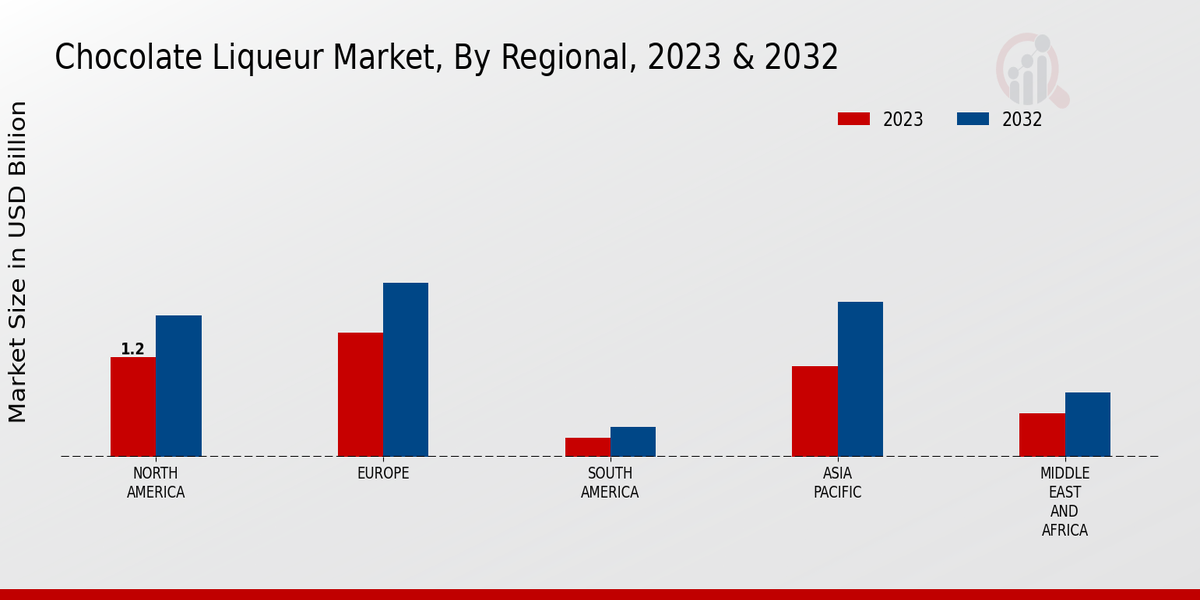 Chocolate Liqueur Market, By Regional, 2023 & 2032

2023
2032

Market Size in USD Billion

1.2

NORTH AMERICA
EUROPE
SOUTH AMERICA
ASIA PACIFIC
MIDDLE EAST AND AFRICA