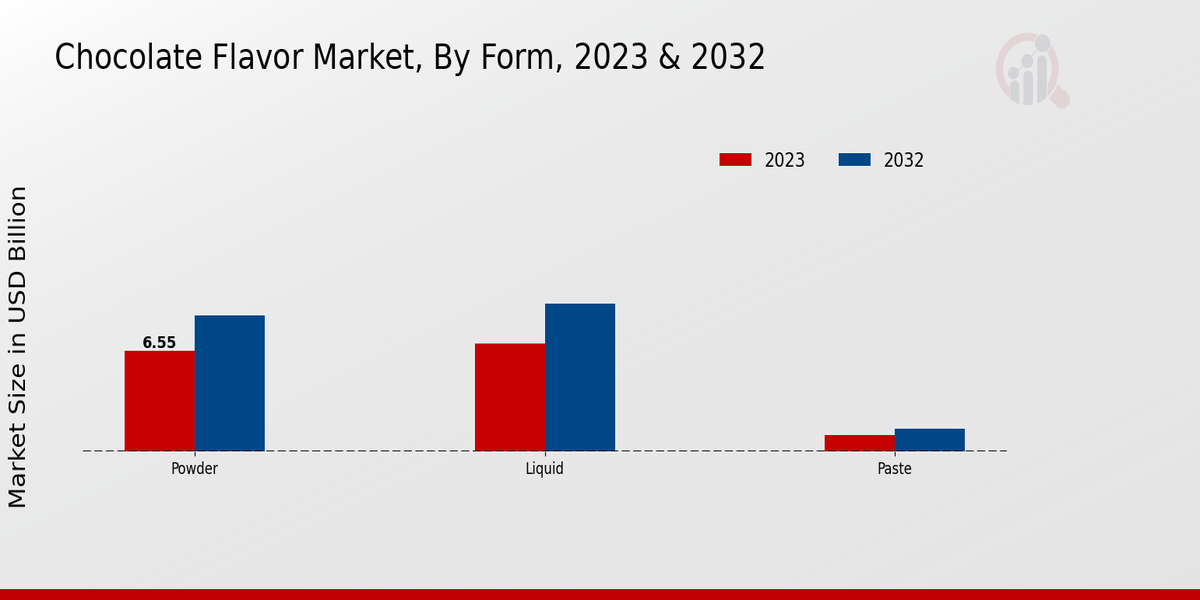 Chocolate Flavor Market, By Form, 2023 & 2032

2023
2032

Market Size in USD Billion

6.55

Powder
Liquid
Paste