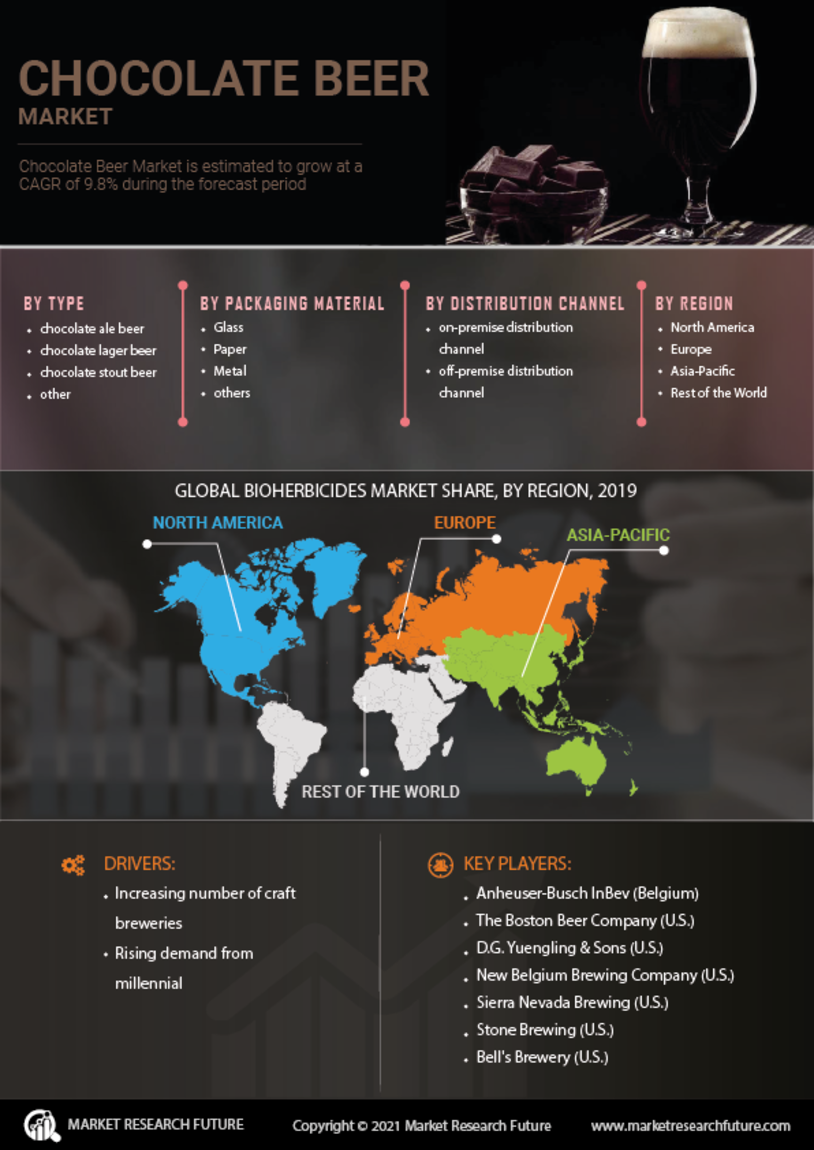 CHOCOLATE BEER
MARKET

Chocolate Beer Market is estimated to grow at a CAGR of 9.8% during the forecast period

BY TYPE
- chocolate ale beer
- chocolate lager beer
- chocolate stout beer
- other

BY PACKAGING MATERIAL
- Glass
- Paper
- Metal
- others

BY DISTRIBUTION CHANNEL
- on-premise distribution channel
- off-premise distribution channel

BY REGION
- North America
- Europe
- Asia-Pacific
- Rest of the World

GLOBAL BIOHERBICIDES MARKET SHARE, BY REGION, 2019

NORTH AMERICA
EUROPE
ASIA-PACIFIC
REST OF THE WORLD

DRIVERS:
- Increasing number of craft breweries
- Rising demand from millennial

KEY PLAYERS:
- Anheuser-Busch InBev (Belgium)
- The Boston Beer Company (U.S.)
- D.G. Yuengling & Sons (U.S.)
- New Belgium Brewing Company (U.S.)
- Sierra Nevada Brewing (U.S.)
- Stone Brewing (U.S.)
- Bell's Brewery (U.S.)

MARKET RESEARCH FUTURE
Copyright © 2021 Market Research Future
www.marketresearchfuture.com