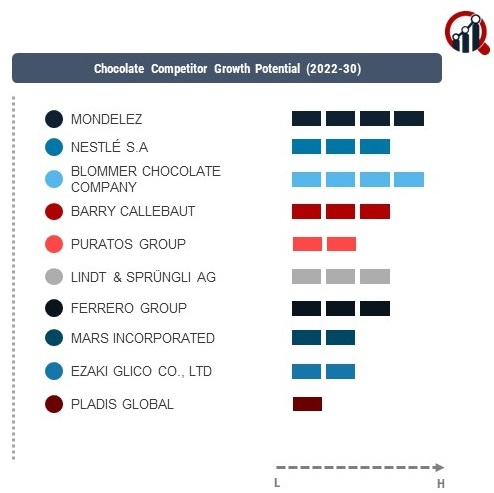 Chocolate Competitor Growth Potential (2022-30)

MONDELEZ

NESTLÉ S.A

BLOMMER CHOCOLATE COMPANY

BARRY CALLEBAUT

PURATOS GROUP

LINDT & SPRÜNGLI AG

FERRERO GROUP

MARS INCORPORATED

EZAKI GLICO CO., LTD

PLADIS GLOBAL

L

H