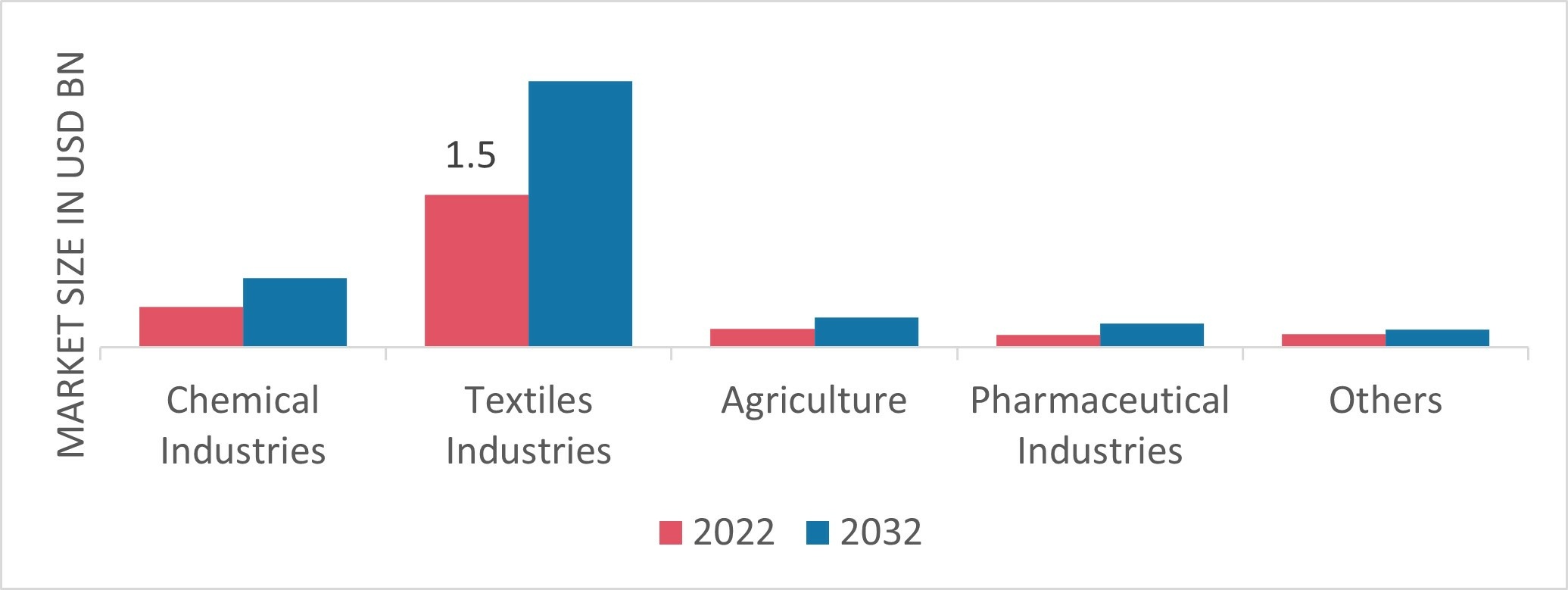 MARKET SIZE IN USD BN

1.5

Chemical Industries

Textiles Industries

Agriculture

Pharmaceutical Industries

Others

2022 2032