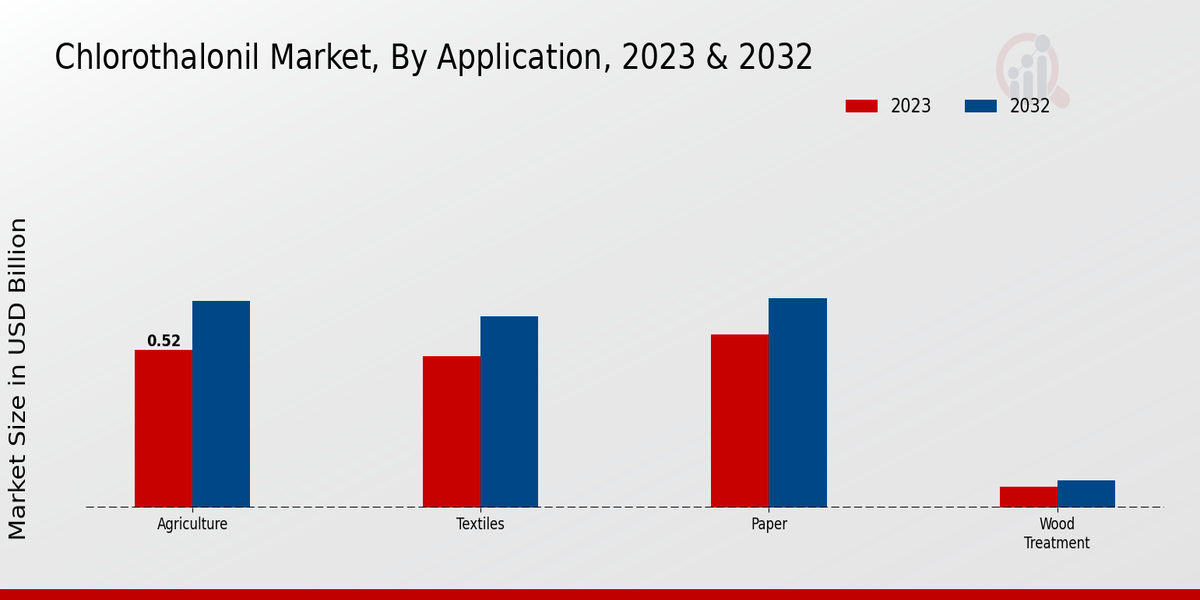 Chlorothalonil Market, By Application, 2023 & 2032

2023
2032

Market Size in USD Billion

0.52

Agriculture
Textiles
Paper
Wood Treatment