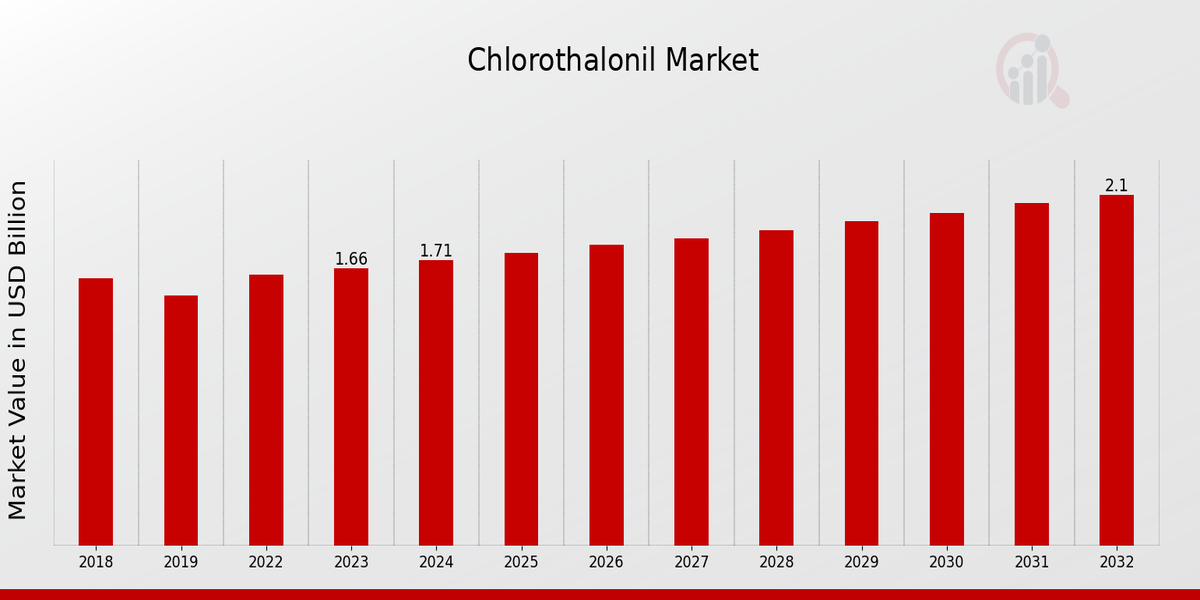 Chlorothalonil Market

Market Value in USD Billion

1.66
1.71
2.1

2018
2019
2022
2023
2024
2025
2026
2027
2028
2029
2030
2031
2032