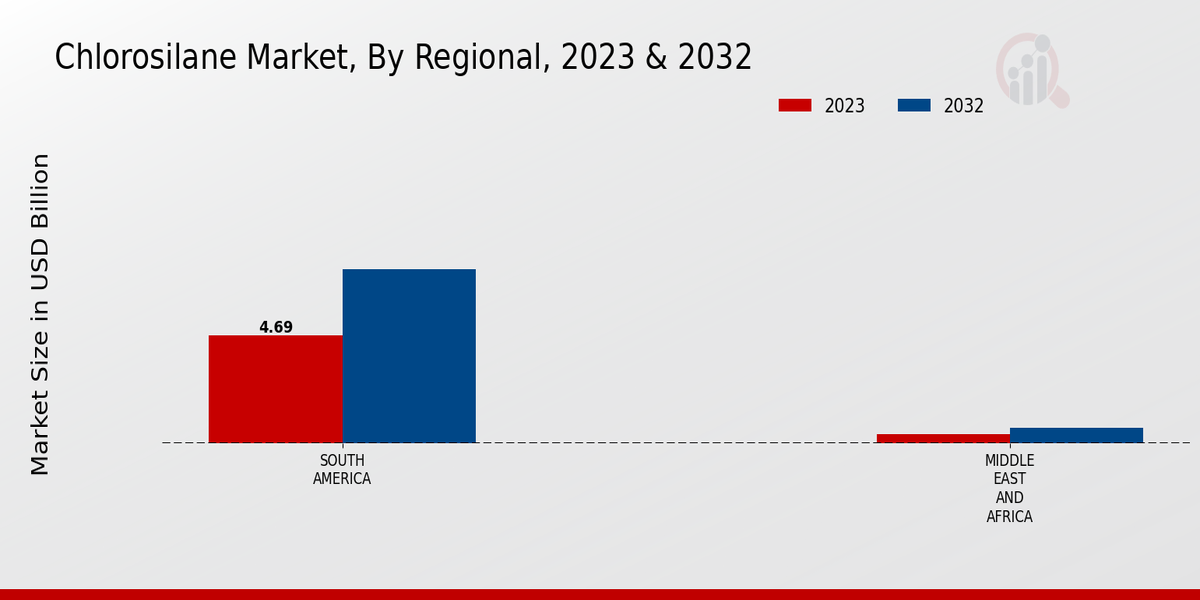 Chlorosilane Market, By Regional, 2023 & 2032

2023
2032

Market Size in USD Billion

4.69

SOUTH AMERICA

MIDDLE EAST AND AFRICA