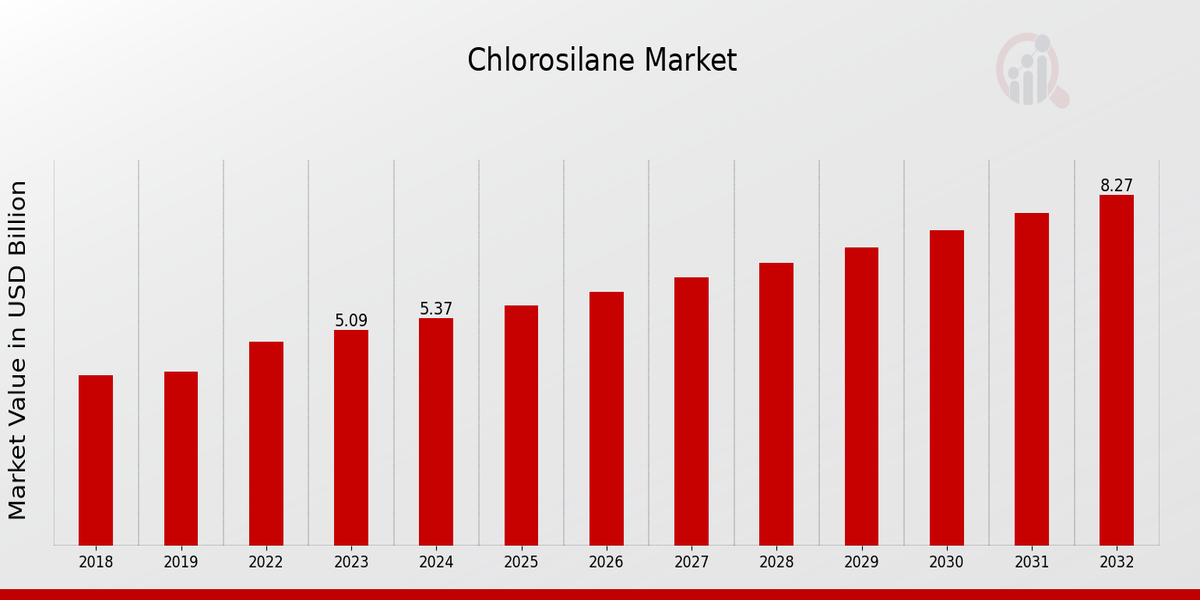 Chlorosilane Market

Market Value in USD Billion

5.09
5.37
8.27

2018
2019
2022
2023
2024
2025
2026
2027
2028
2029
2030
2031
2032