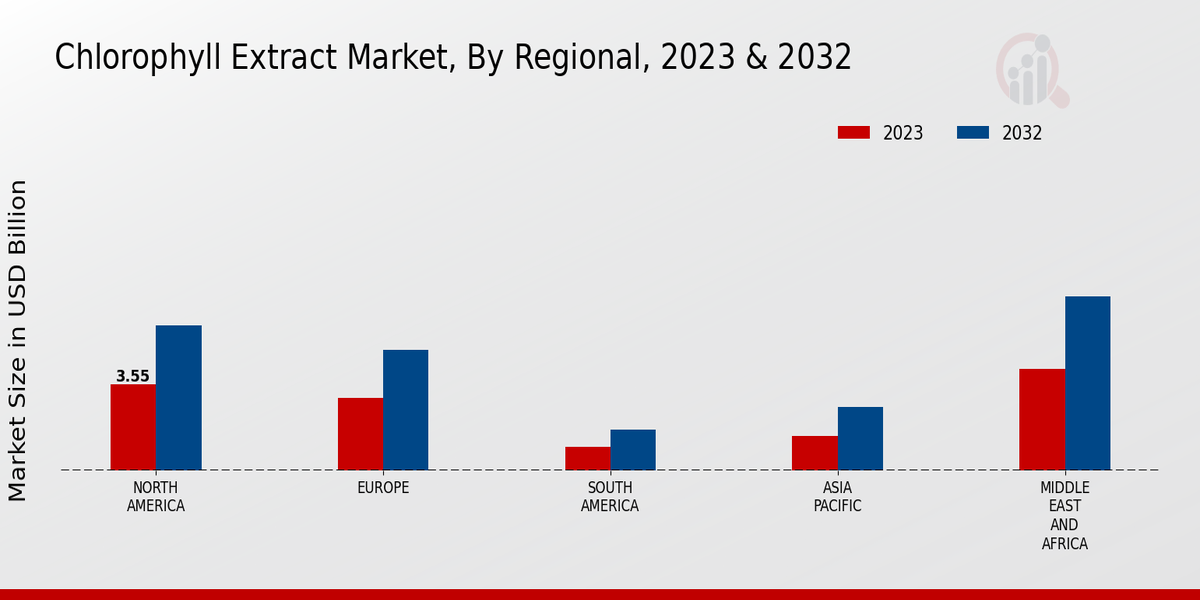 Chlorophyll Extract Market, By Regional, 2023 & 2032

2023
2032

Market Size in USD Billion

3.55

NORTH AMERICA
EUROPE
SOUTH AMERICA
ASIA PACIFIC
MIDDLE EAST AND AFRICA