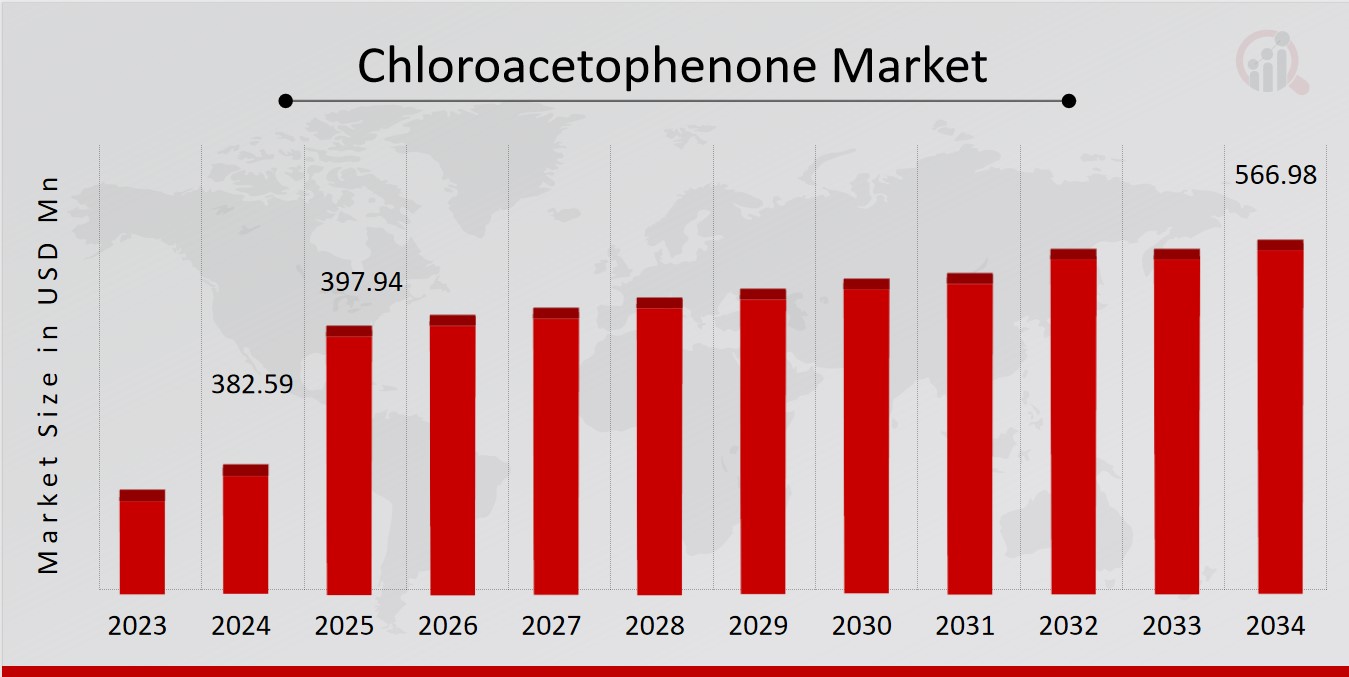 Chloroacetophenone Market

Market Size in USD Mn

382.59
397.94
566.98

2023
2024
2025
2026
2027
2028
2029
2030
2031
2032
2033
2034