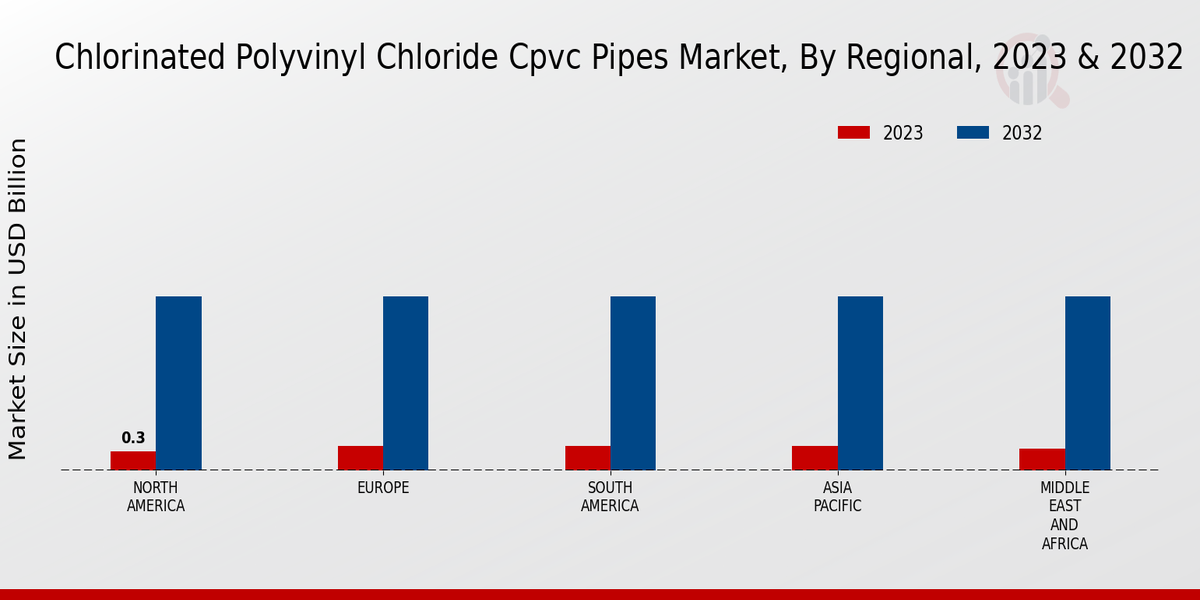 Chlorinated Polyvinyl Chloride Cpvc Pipes Market, By Regional, 2023 & 2032

2023
2032

Market Size in USD Billion

0.3

NORTH AMERICA
EUROPE
SOUTH AMERICA
ASIA PACIFIC
MIDDLE EAST AND AFRICA