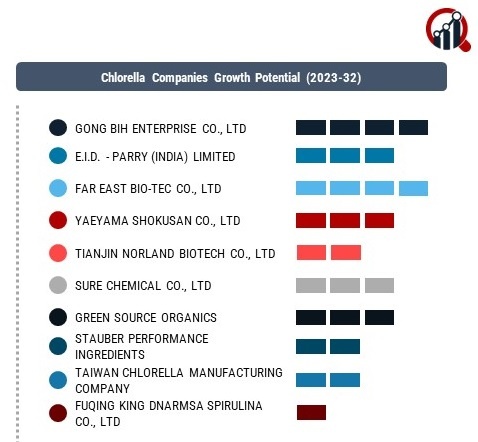 Chlorella Companies Growth Potential (2023-32)

GONG BIH ENTERPRISE CO., LTD

E.I.D. - PARRY (INDIA) LIMITED

FAR EAST BIO-TEC CO., LTD

YAEYAMA SHOKUSAN CO., LTD

TIANJIN NORLAND BIOTECH CO., LTD

SURE CHEMICAL CO., LTD

GREEN SOURCE ORGANICS

STAUBER PERFORMANCE INGREDIENTS

TAIWAN CHLORELLA MANUFACTURING COMPANY

FUQING KING DNARMSA SPIRULINA CO., LTD