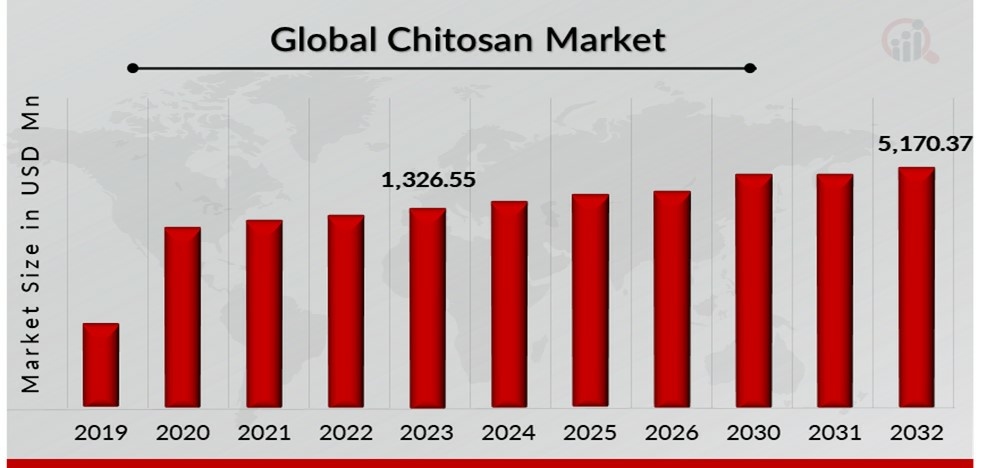 Global Chitosan Market

Market Size in USD Mn

1,326.55

5,170.37

2019
2020
2021
2022
2023
2024
2025
2026
2030
2031
2032