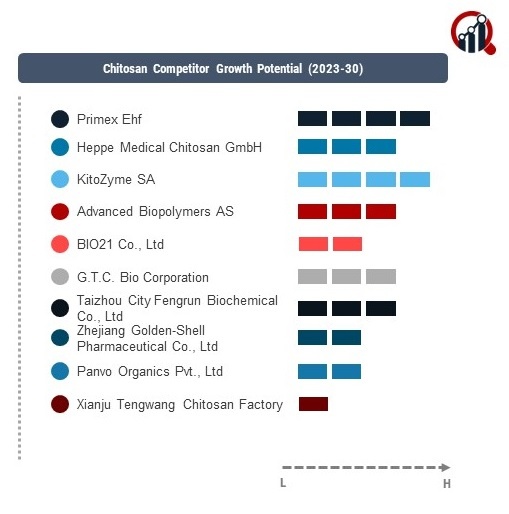 Chitosan Competitor Growth Potential (2023-30)

Primex Ehf

Heppe Medical Chitosan GmbH

KitoZyme SA

Advanced Biopolymers AS

BIO21 Co., Ltd

G.T.C. Bio Corporation

Taizhou City Fengrun Biochemical Co., Ltd

Zhejiang Golden-Shell Pharmaceutical Co., Ltd

Panvo Organics Pvt., Ltd

Xianju Tengwang Chitosan Factory

L

H