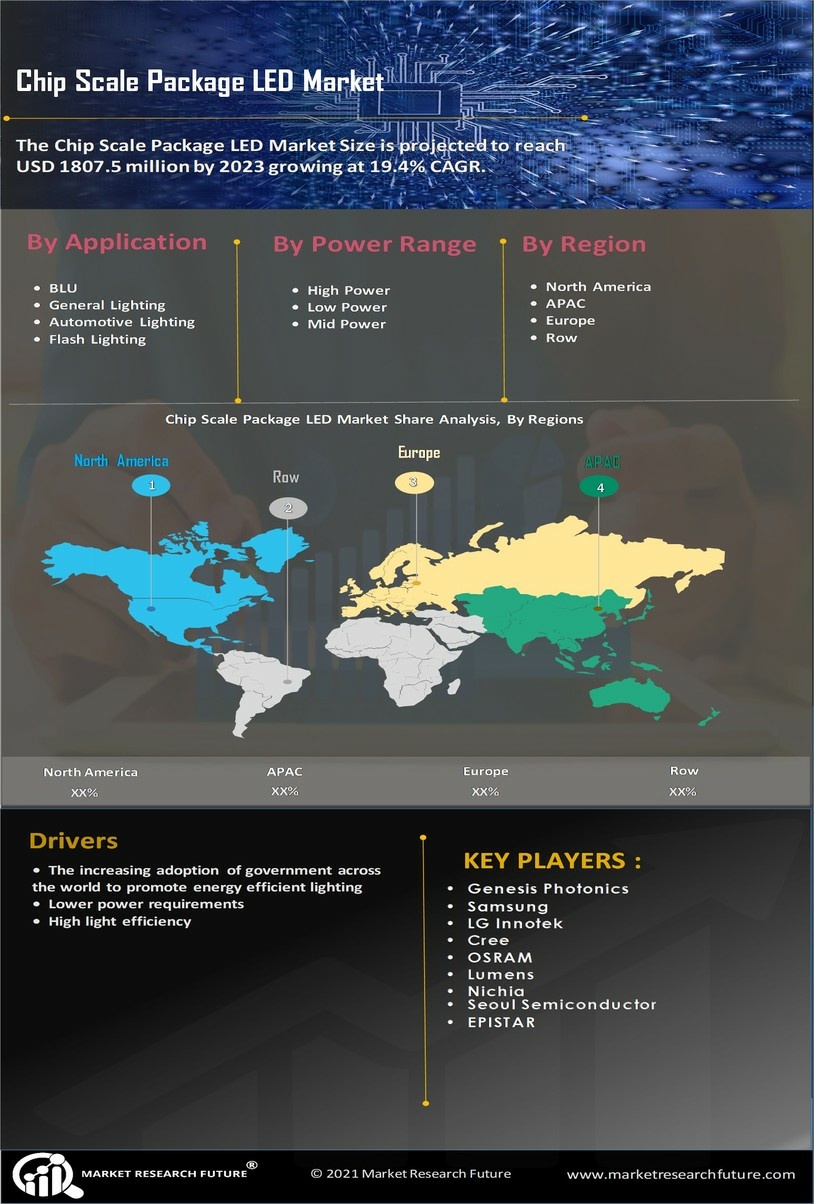 Chip Scale Package LED Market

The Chip Scale Package LED Market Size is projected to reach USD 1807.5 million by 2023 growing at 19.4% CAGR.

By Application
- BLU
- General Lighting
- Automotive Lighting
- Flash Lighting

By Power Range
- High Power
- Low Power
- Mid Power

By Region
- North America
- APAC
- Europe
- Row

Chip Scale Package LED Market Share Analysis, By Regions

North America
1
Row
2
Europe
3
APAC
4

| North America | APAC | Europe | Row |
|---|---|---|---|
| XX% | XX% | XX% | XX% |

Drivers
- The increasing adoption of government across the world to promote energy efficient lighting
- Lower power requirements
- High light efficiency

KEY PLAYERS :
- Genesis Photonics
- Samsung
- LG Innotek
- Cree
- OSRAM
- Lumens
- Nichia
- Seoul Semiconductor
- EPISTAR

MARKET RESEARCH FUTURE®
© 2021 Market Research Future
www.marketresearchfuture.com