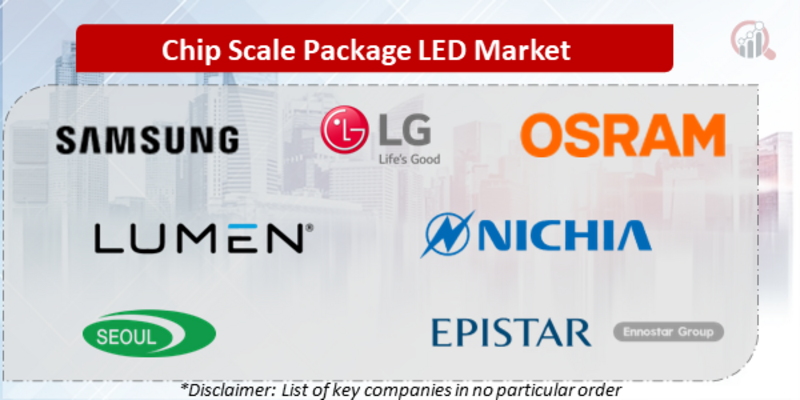 Chip Scale Package LED Market

SAMSUNG

LG
Life's Good

OSRAM

LUMEN®

NICHIA

SEOUL

EPISTAR Ennostar Group

*Disclaimer: List of key companies in no particular order