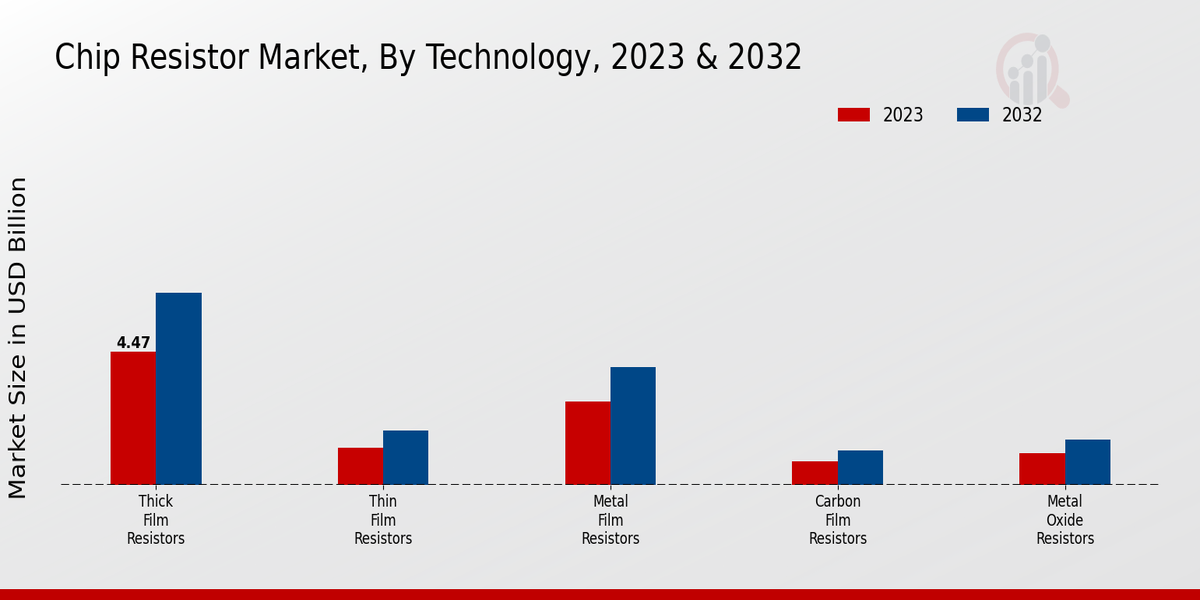 Chip Resistor Market, By Technology, 2023 & 2032

2023
2032

Market Size in USD Billion

4.47

Thick Film Resistors

Thin Film Resistors

Metal Film Resistors

Carbon Film Resistors

Metal Oxide Resistors