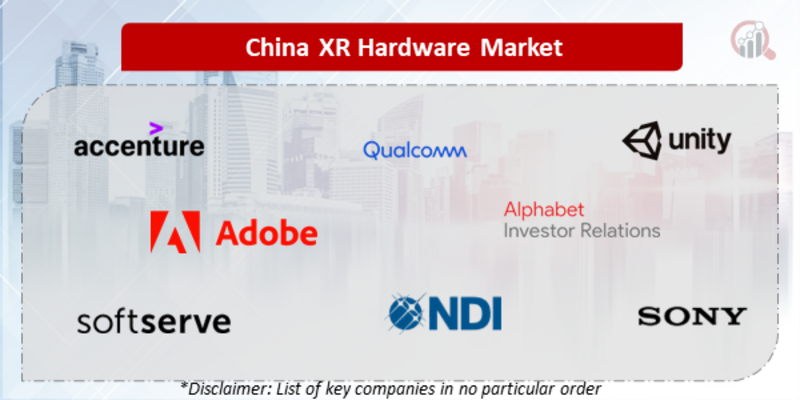 China XR Hardware Market

accenture

Qualcomm

unity

Adobe

Alphabet
Investor Relations

softserve

NDI

SONY

*Disclaimer: List of key companies in no particular order