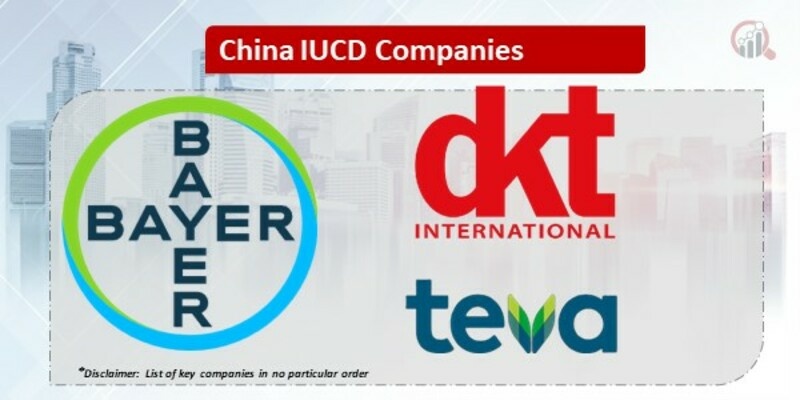 China IUCD Companies

BAYER
BAYER

dkt
INTERNATIONAL

teva

*Disclaimer: List of key companies in no particular order