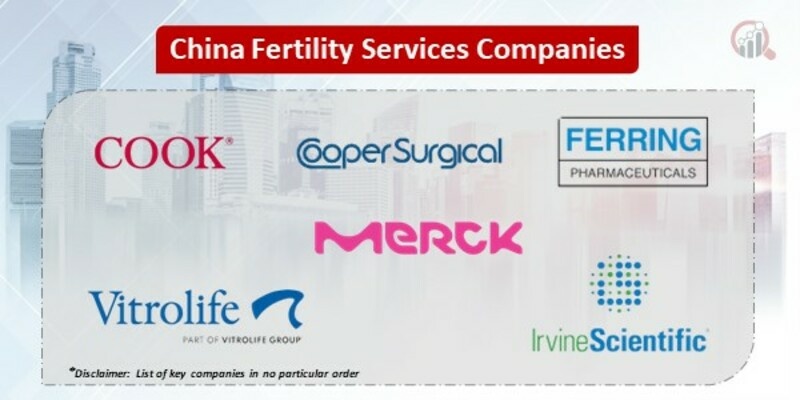 China Fertility Services Companies

COOK®

CooperSurgical

FERRING
PHARMACEUTICALS

MERCK

Vitrolife
PART OF VITROLIFE GROUP

IrvineScientific®

*Disclaimer: List of key companies in no particular order