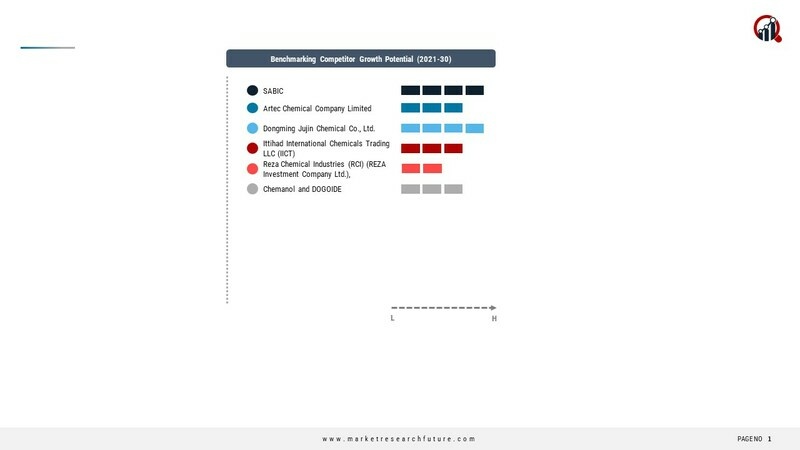 Benchmarking Competitor Growth Potential (2021-30)

SABIC

Artec Chemical Company Limited

Dongming Jujin Chemical Co., Ltd.

Ittihad International Chemicals Trading LLC (IICT)

Reza Chemical Industries (RCI) (REZA Investment Company Ltd.),

Chemanol and DOGOIDE

L

H

www.marketresearchfuture.com

PAGENO 1