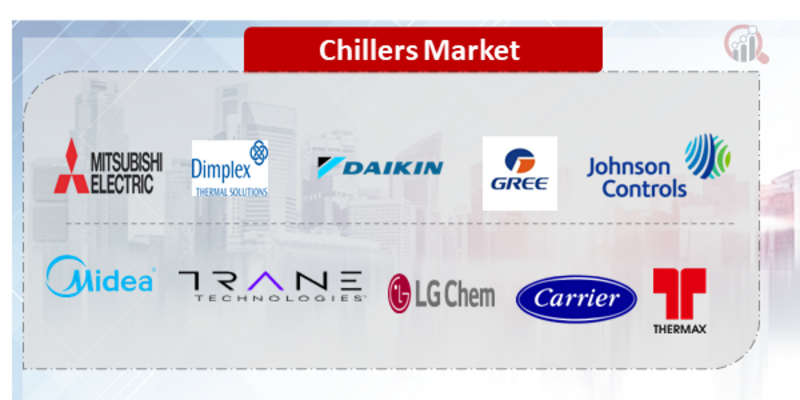 Chillers Market

MITSUBISHI ELECTRIC

Dimplex THERMAL SOLUTIONS

DAIKIN

GREE

Johnson Controls

Midea

TRANE TECHNOLOGIES

LG Chem

Carrier

THERMAX