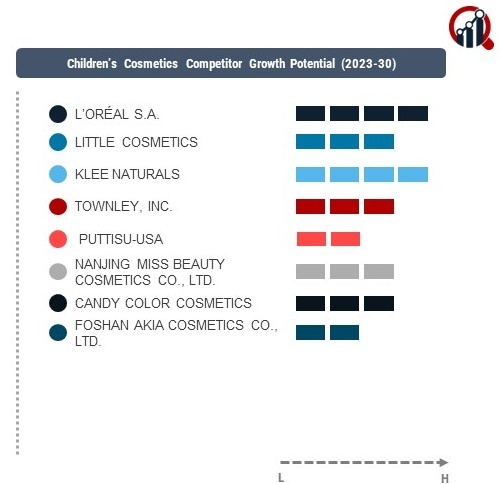 Children's Cosmetics Competitor Growth Potential (2023-30)

L'ORÉAL S.A.

LITTLE COSMETICS

KLEE NATURALS

TOWNLEY, INC.

PUTTISU-USA

NANJING MISS BEAUTY COSMETICS CO., LTD.

CANDY COLOR COSMETICS

FOSHAN AKIA COSMETICS CO., LTD.

L

H