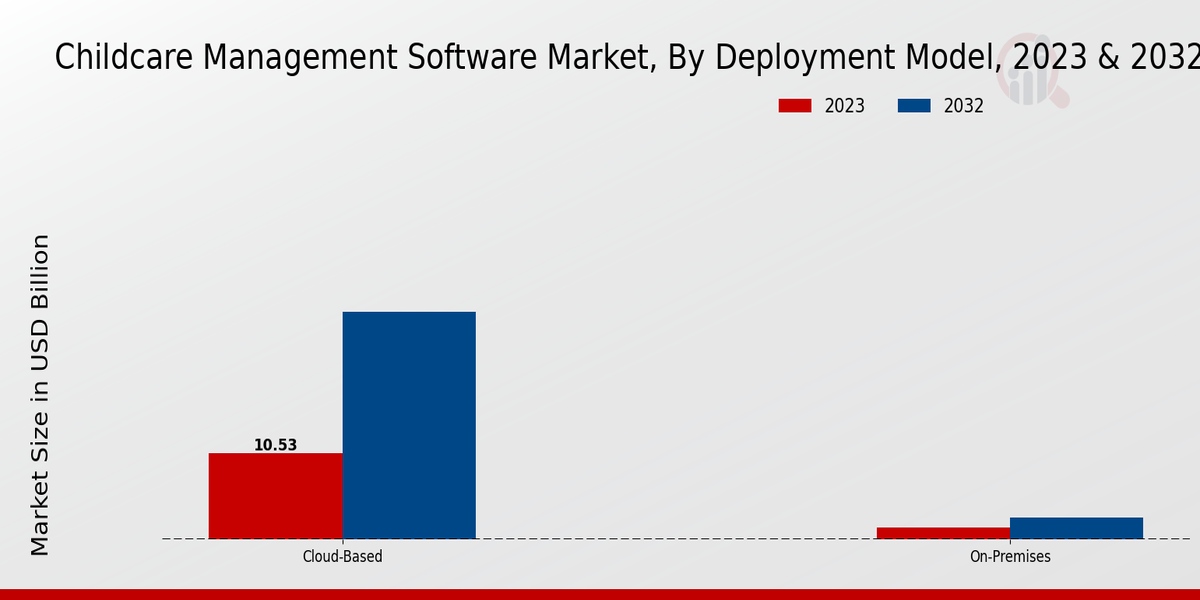 Childcare Management Software Market, By Deployment Model, 2023 & 2032

2023 2032

Market Size in USD Billion

10.53

Cloud-Based

On-Premises