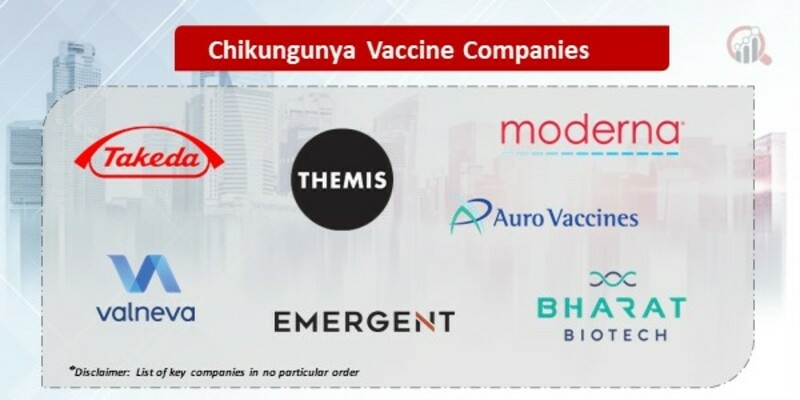 Chikungunya Vaccine Companies

Takeda

THEMIS

moderna

Auro Vaccines

valneva

EMERGENT

BHARAT BIOTECH

*Disclaimer: List of key companies in no particular order