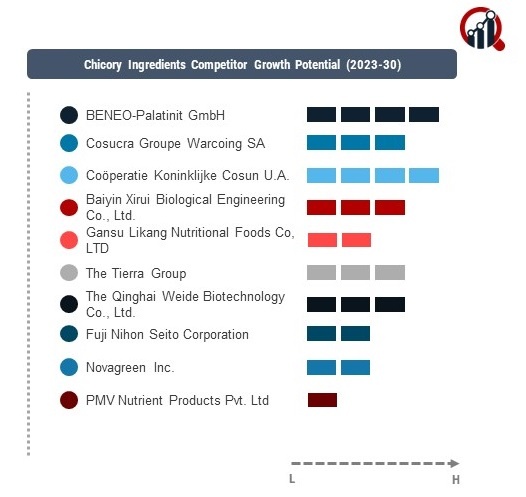 Chicory Ingredients Competitor Growth Potential (2023-30)

BENEO-Palatinit GmbH

Cosucra Groupe Warcoing SA

Coöperatie Koninklijke Cosun U.A.

Baiyin Xirui Biological Engineering Co., Ltd.

Gansu Likang Nutritional Foods Co, LTD

The Tierra Group

The Qinghai Weide Biotechnology Co., Ltd.

Fuji Nihon Seito Corporation

Novagreen Inc.

PMV Nutrient Products Pvt. Ltd

L

H