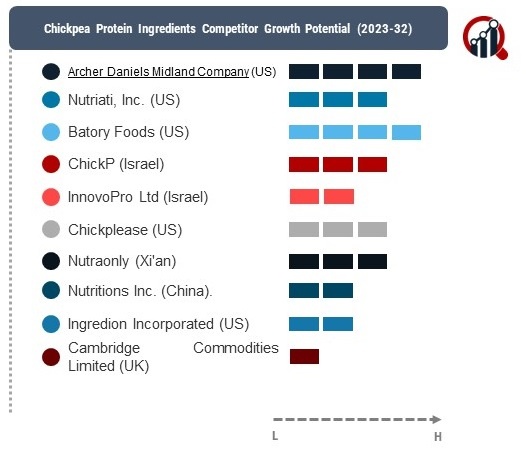 Chickpea Protein Ingredients Competitor Growth Potential (2023-32)

Archer Daniels Midland Company (US)

Nutriati, Inc. (US)

Batory Foods (US)

ChickP (Israel)

InnovoPro Ltd (Israel)

Chickplease (US)

Nutraonly (Xi'an)

Nutritions Inc. (China).

Ingredion Incorporated (US)

Cambridge Commodities Limited (UK)

L

H