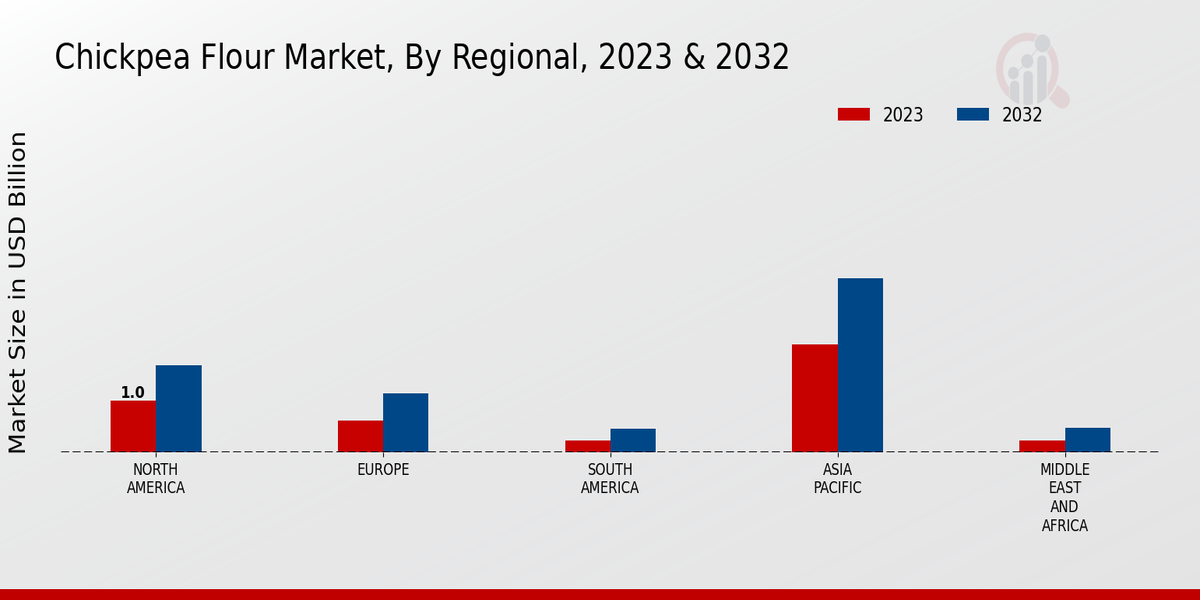 Chickpea Flour Market, By Regional, 2023 & 2032

2023
2032

Market Size in USD Billion

1.0

NORTH AMERICA
EUROPE
SOUTH AMERICA
ASIA PACIFIC
MIDDLE EAST AND AFRICA