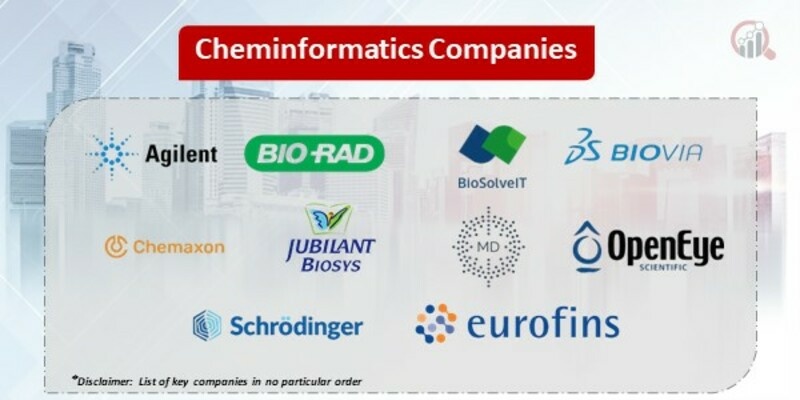 Cheminformatics Companies

Agilent

BIO-RAD

BioSolveIT

BIOVIA

Chemaxon

JUBILANT BIOSYS

MD

OpenEye SCIENTIFIC

Schrödinger

eurofins

*Disclaimer: List of key companies in no particular order