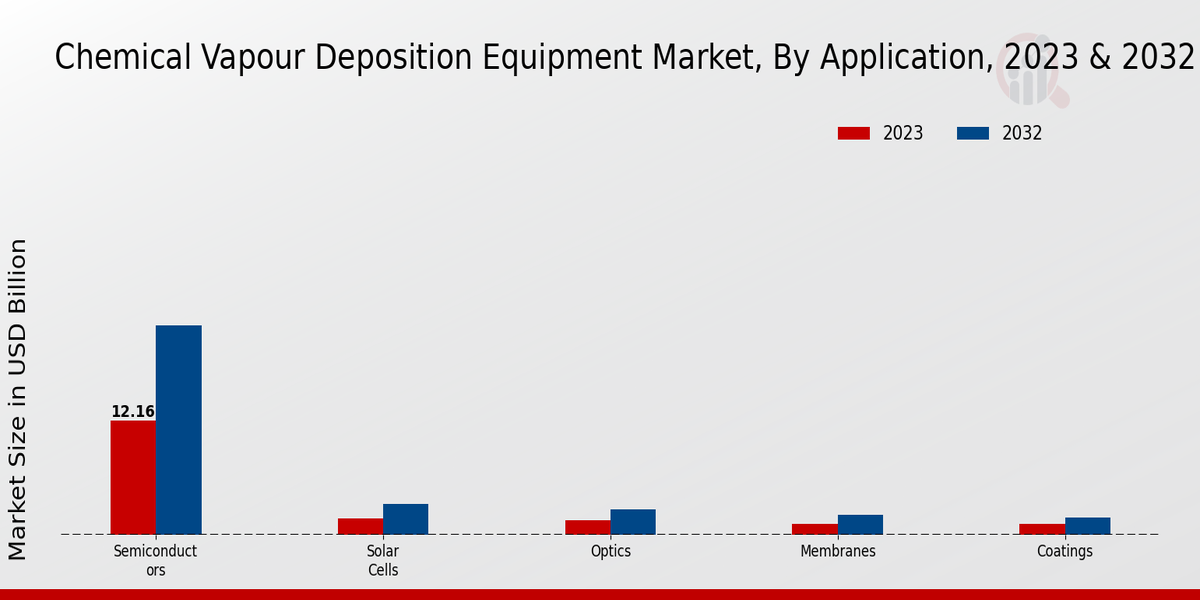 Chemical Vapour Deposition Equipment Market, By Application, 2023 & 2032

2023 2032

Market Size in USD Billion

12.16

Semiconductors

Solar Cells

Optics

Membranes

Coatings