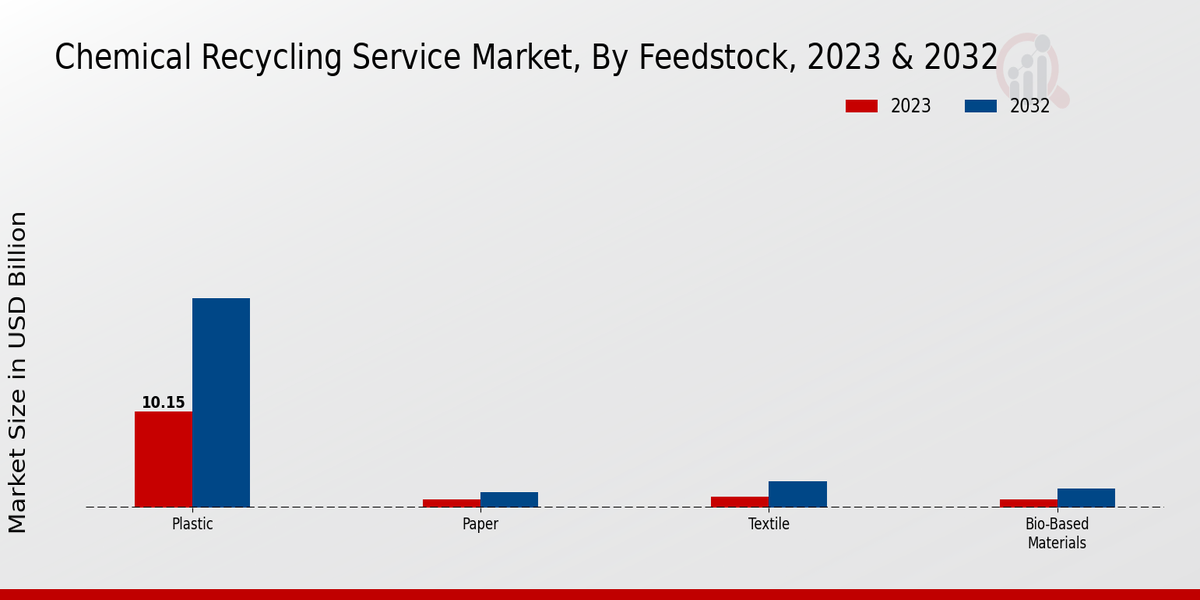 Chemical Recycling Service Market, By Feedstock, 2023 & 2032

2023
2032

Market Size in USD Billion

10.15

Plastic
Paper
Textile
Bio-Based Materials