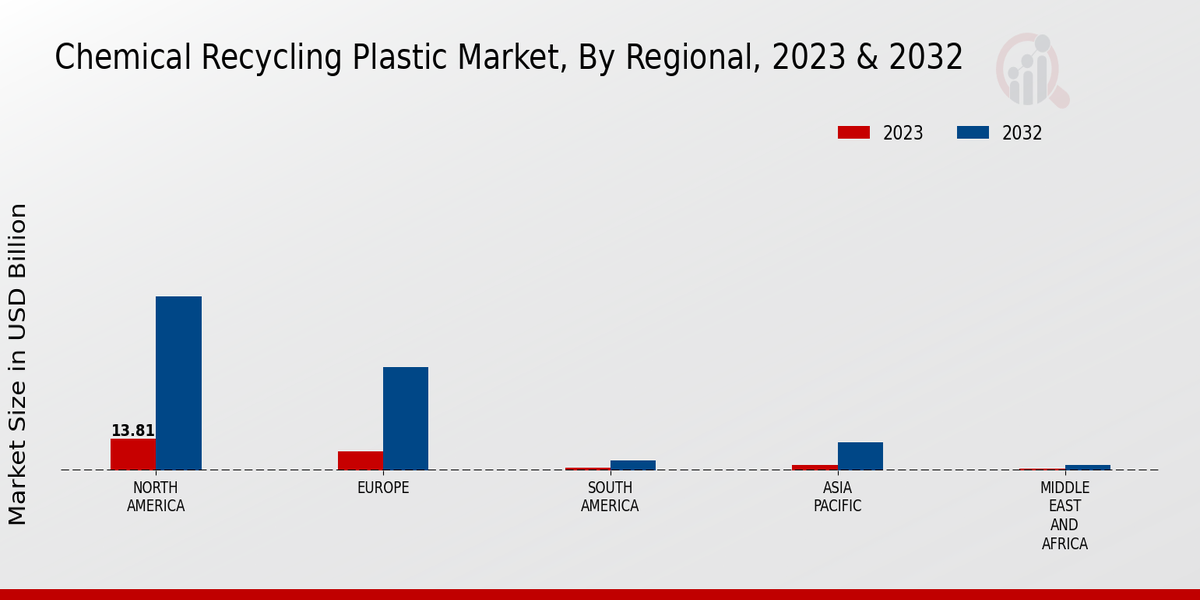 Chemical Recycling Plastic Market, By Regional, 2023 & 2032

2023
2032

Market Size in USD Billion

13.81

NORTH AMERICA
EUROPE
SOUTH AMERICA
ASIA PACIFIC
MIDDLE EAST AND AFRICA