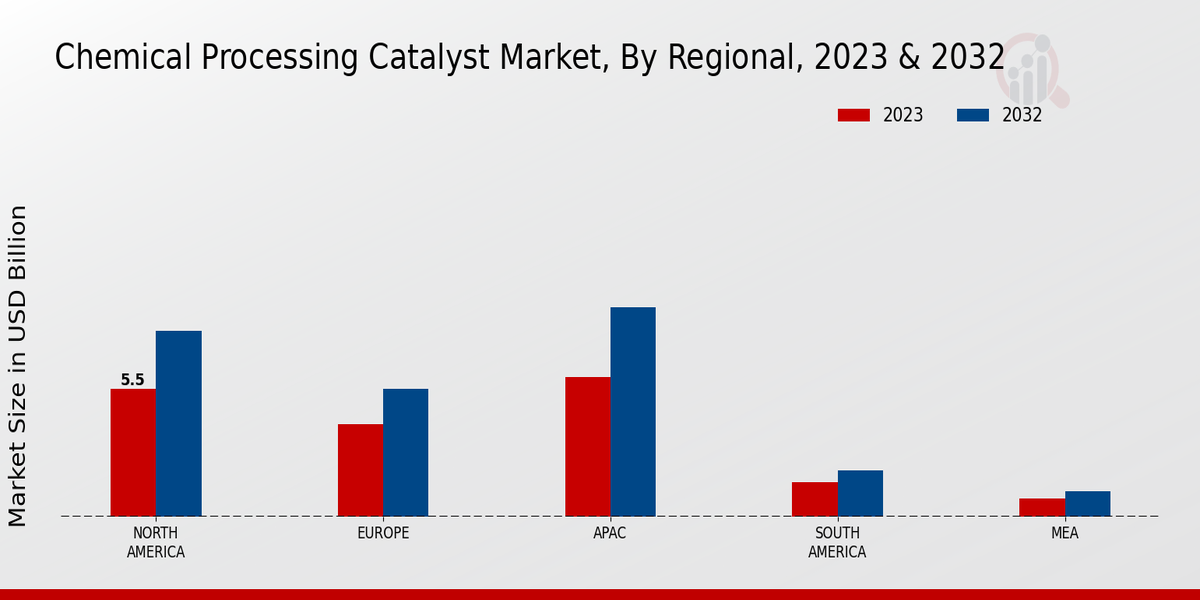 Chemical Processing Catalyst Market, By Regional, 2023 & 2032

2023
2032

Market Size in USD Billion

5.5

NORTH AMERICA
EUROPE
APAC
SOUTH AMERICA
MEA