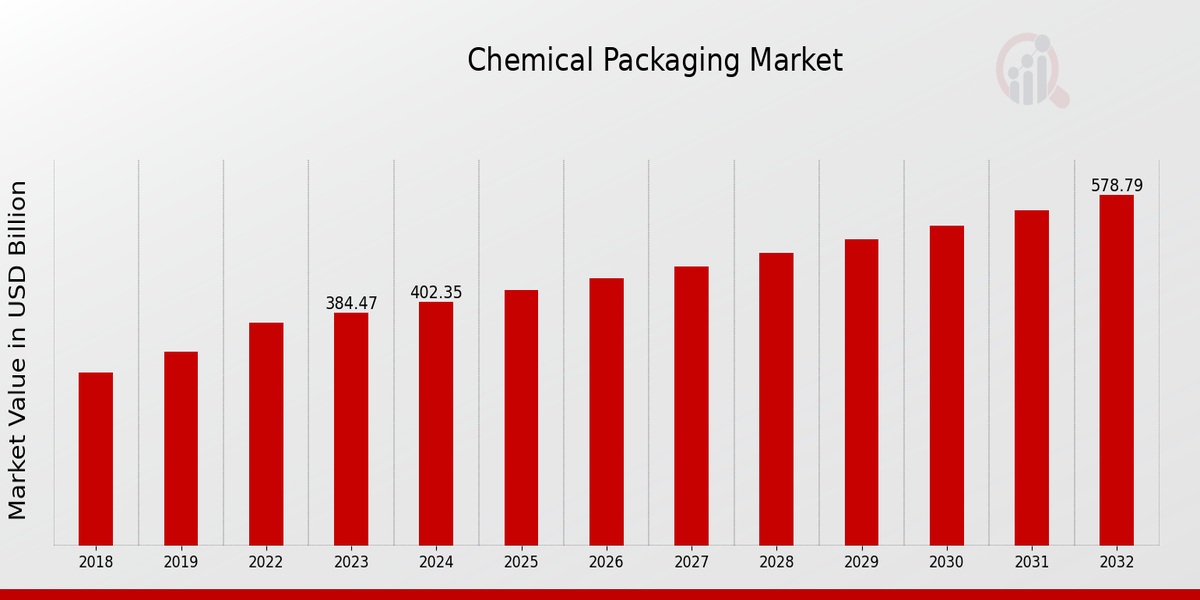 Chemical Packaging Market

Market Value in USD Billion

384.47
402.35
578.79

2018
2019
2022
2023
2024
2025
2026
2027
2028
2029
2030
2031
2032