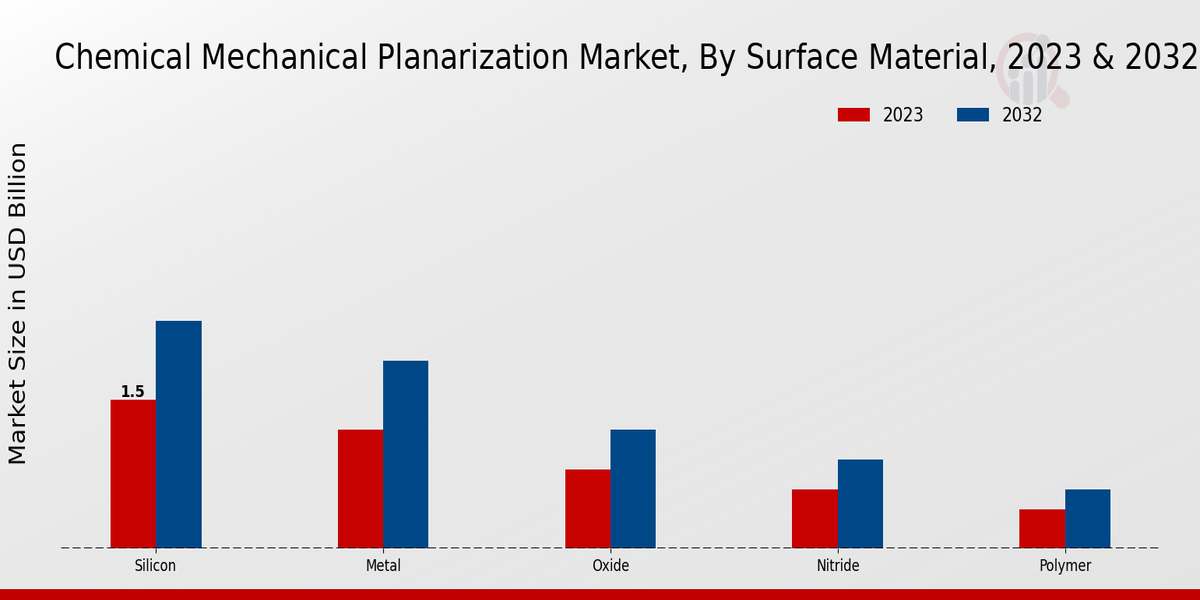 Chemical Mechanical Planarization Market, By Surface Material, 2023 & 2032

2023
2032

Market Size in USD Billion

1.5

Silicon
Metal
Oxide
Nitride
Polymer