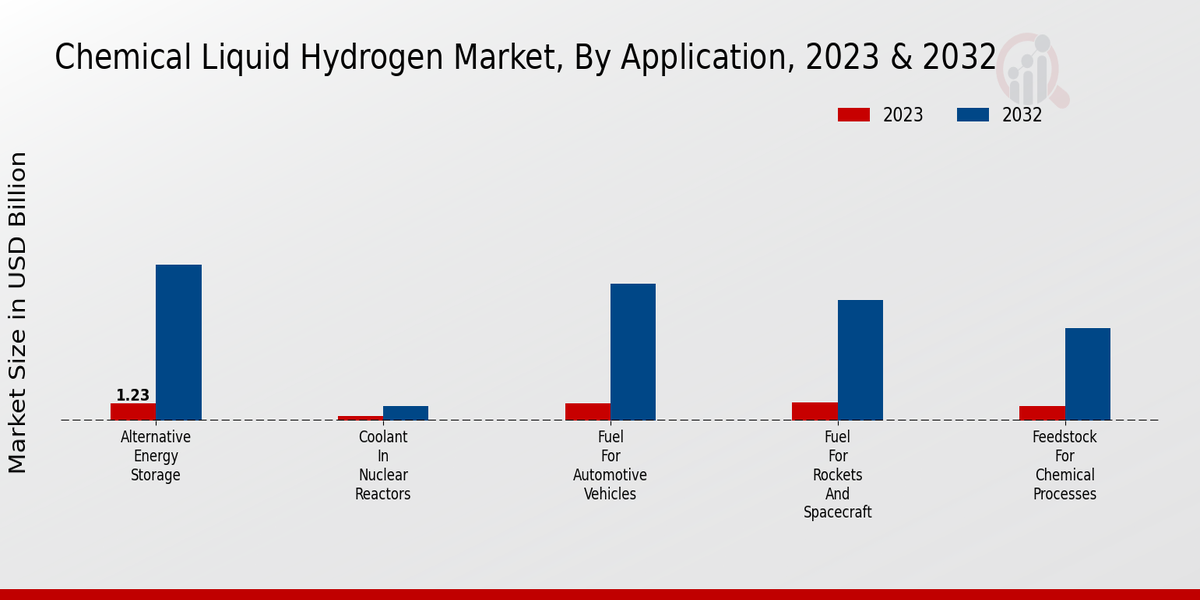 Chemical Liquid Hydrogen Market, By Application, 2023 & 2032

2023
2032

Market Size in USD Billion

1.23

Alternative Energy Storage

Coolant In Nuclear Reactors

Fuel For Automotive Vehicles

Fuel For Rockets And Spacecraft

Feedstock For Chemical Processes