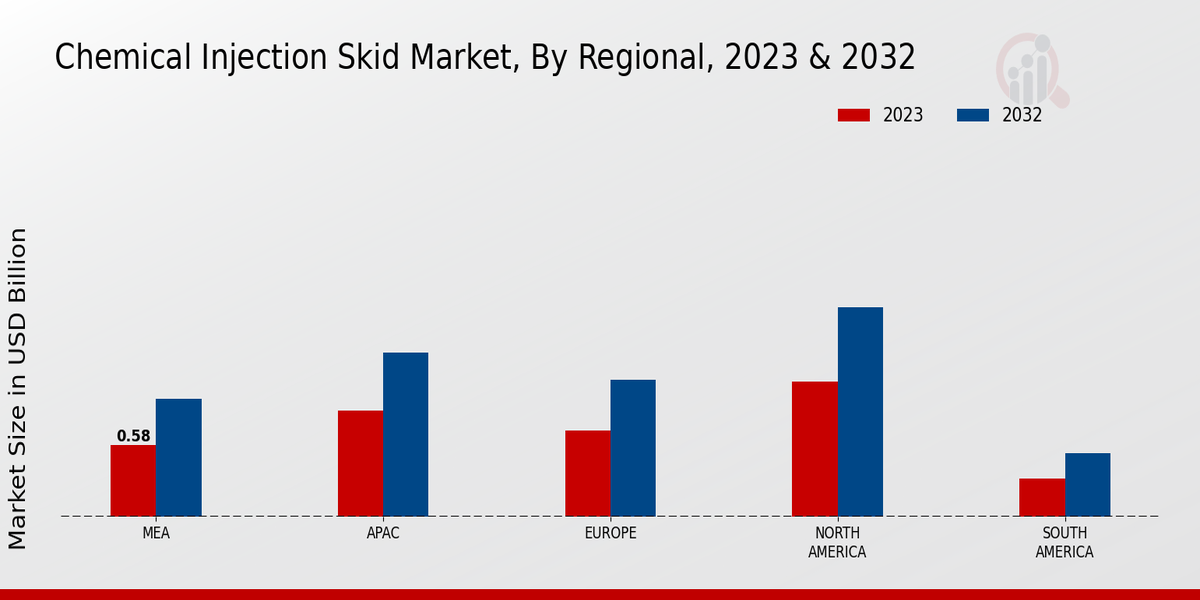 Chemical Injection Skid Market, By Regional, 2023 & 2032

2023
2032

Market Size in USD Billion

0.58

MEA
APAC
EUROPE
NORTH AMERICA
SOUTH AMERICA