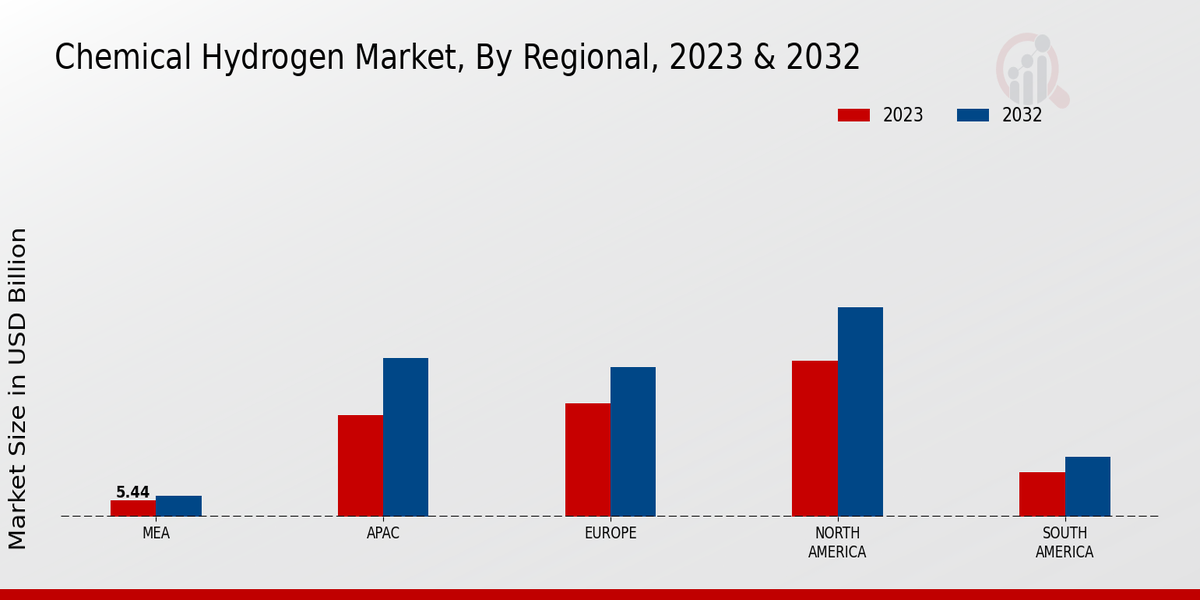 Chemical Hydrogen Market, By Regional, 2023 & 2032

2023
2032

Market Size in USD Billion

5.44

MEA
APAC
EUROPE
NORTH AMERICA
SOUTH AMERICA