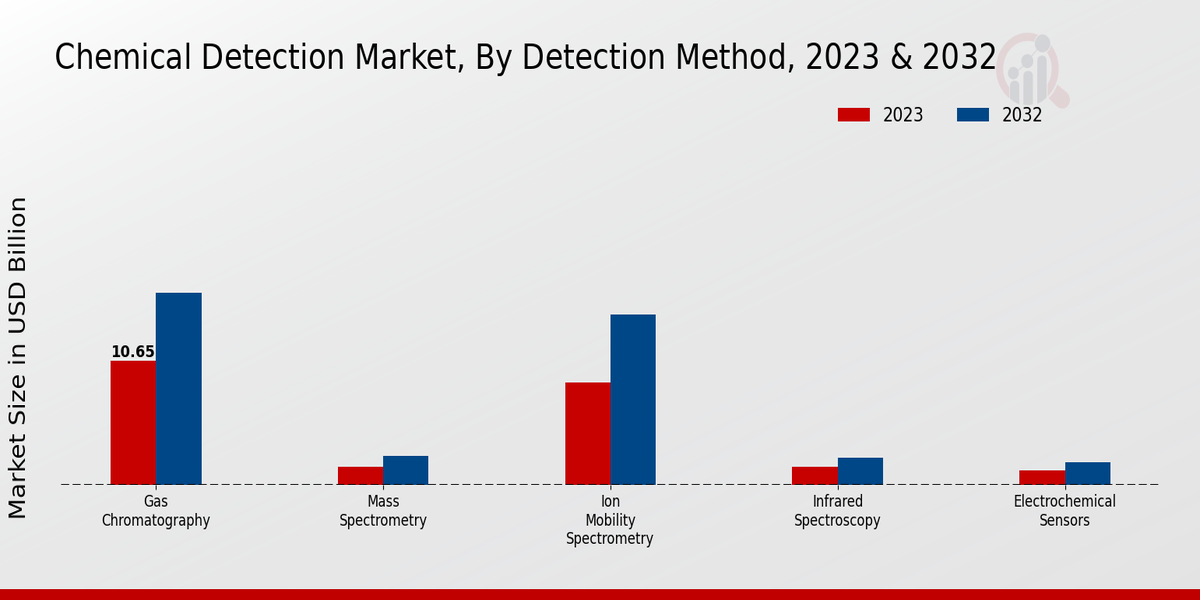 Chemical Detection Market, By Detection Method, 2023 & 2032

2023
2032

Market Size in USD Billion

10.65

Gas Chromatography
Mass Spectrometry
Ion Mobility Spectrometry
Infrared Spectroscopy
Electrochemical Sensors