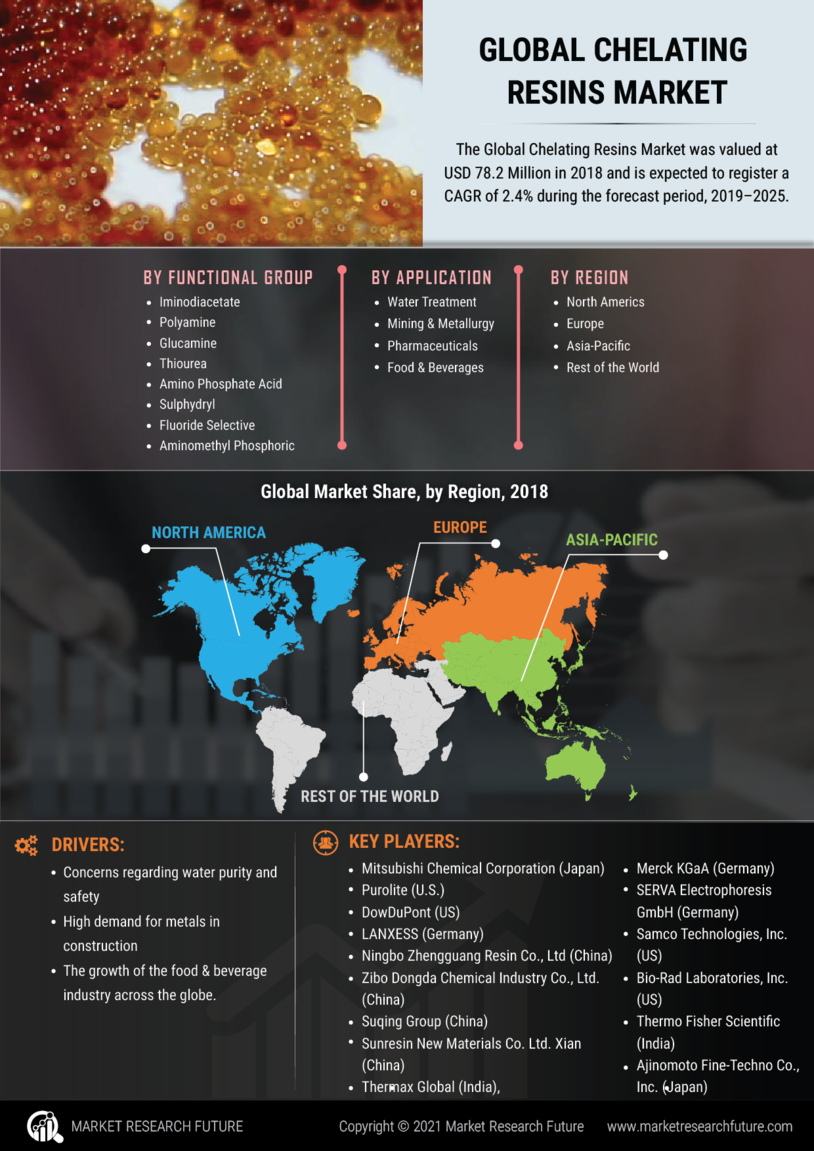 GLOBAL CHELATING RESINS MARKET

The Global Chelating Resins Market was valued at USD 78.2 Million in 2018 and is expected to register a CAGR of 2.4% during the forecast period, 2019–2025.

BY FUNCTIONAL GROUP
- Iminodiacetate
- Polyamine
- Glucamine
- Thiourea
- Amino Phosphate Acid
- Sulphydryl
- Fluoride Selective
- Aminomethyl Phosphoric

BY APPLICATION
- Water Treatment
- Mining & Metallurgy
- Pharmaceuticals
- Food & Beverages

BY REGION
- North Americs
- Europe
- Asia-Pacific
- Rest of the World

Global Market Share, by Region, 2018

NORTH AMERICA
EUROPE
ASIA-PACIFIC
REST OF THE WORLD

DRIVERS:
- Concerns regarding water purity and safety
- High demand for metals in construction
- The growth of the food & beverage industry across the globe.

KEY PLAYERS:
- Mitsubishi Chemical Corporation (Japan)
- Purolite (U.S.)
- DowDuPont (US)
- LANXESS (Germany)
- Ningbo Zhengguang Resin Co., Ltd (China)
- Zibo Dongda Chemical Industry Co., Ltd. (China)
- Suqing Group (China)
- Sunresin New Materials Co. Ltd. Xian (China)
- Thermax Global (India),
- Merck KGaA (Germany)
- SERVA Electrophoresis GmbH (Germany)
- Samco Technologies, Inc. (US)
- Bio-Rad Laboratories, Inc. (US)
- Thermo Fisher Scientific (India)
- Ajinomoto Fine-Techno Co., Inc. (Japan)

MARKET RESEARCH FUTURE
Copyright © 2021 Market Research Future
www.marketresearchfuture.com