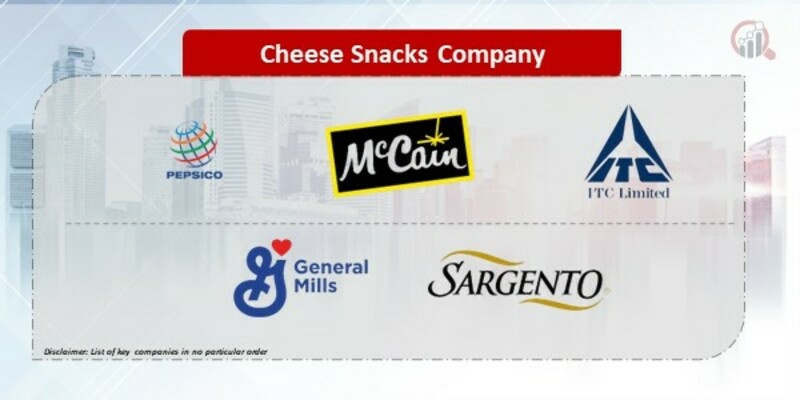 Cheese Snacks Company

PEPSICO

McCain

ITC
ITC Limited

G
General Mills

SARGENTO

Disclaimer: List of key companies in no particular order