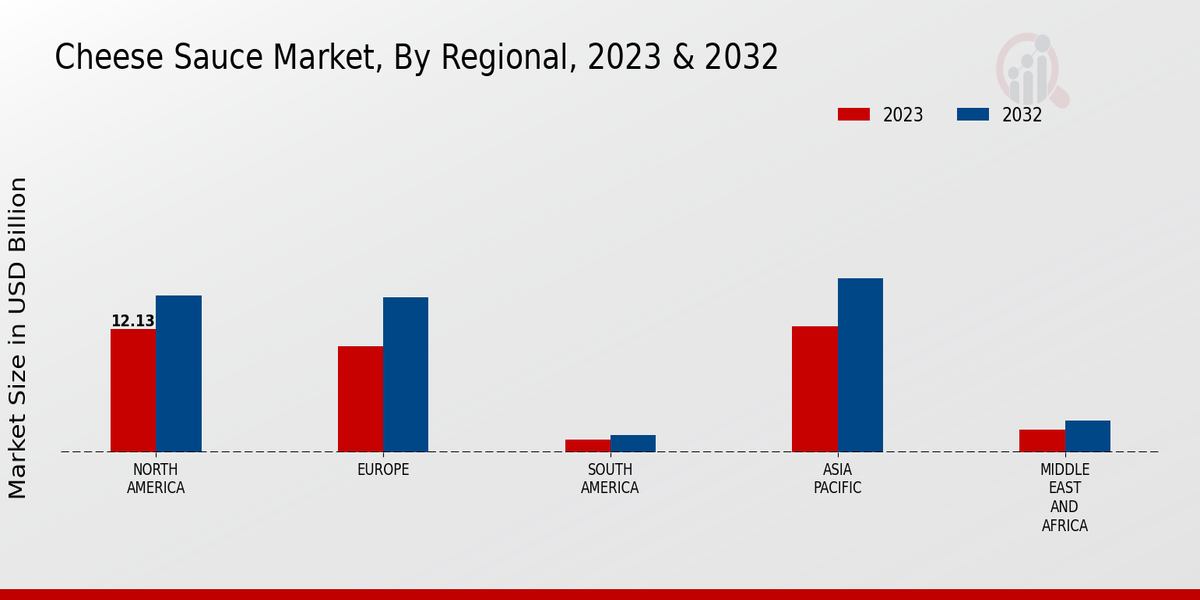 Cheese Sauce Market, By Regional, 2023 & 2032

2023
2032

Market Size in USD Billion

12.13

NORTH AMERICA
EUROPE
SOUTH AMERICA
ASIA PACIFIC
MIDDLE EAST AND AFRICA