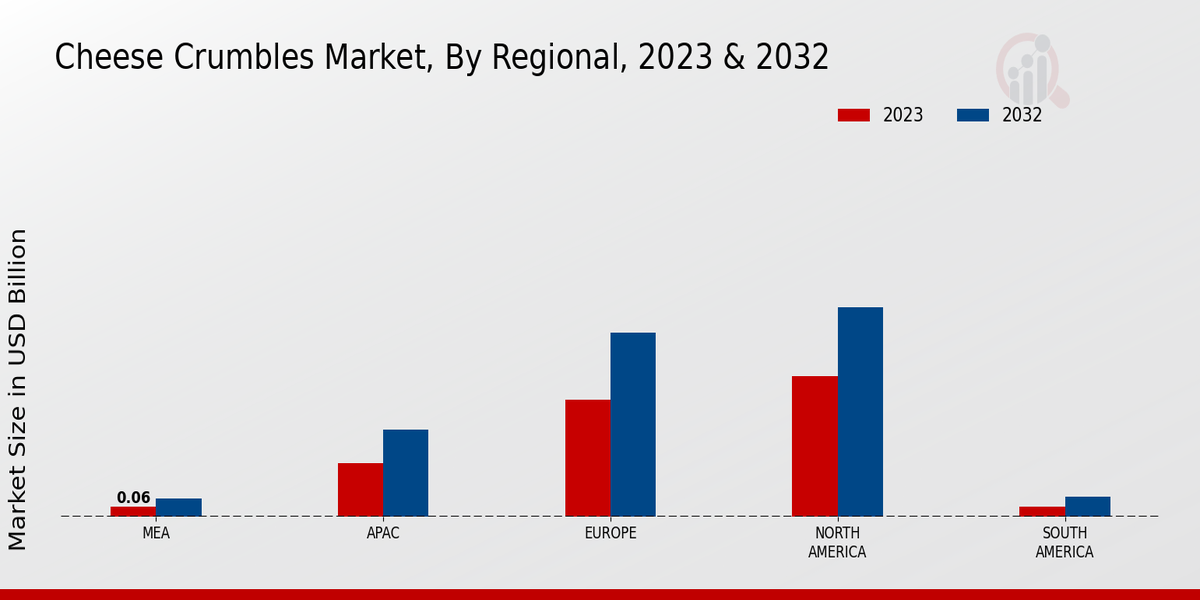 Cheese Crumbles Market, By Regional, 2023 & 2032

2023
2032

Market Size in USD Billion

0.06

MEA
APAC
EUROPE
NORTH AMERICA
SOUTH AMERICA