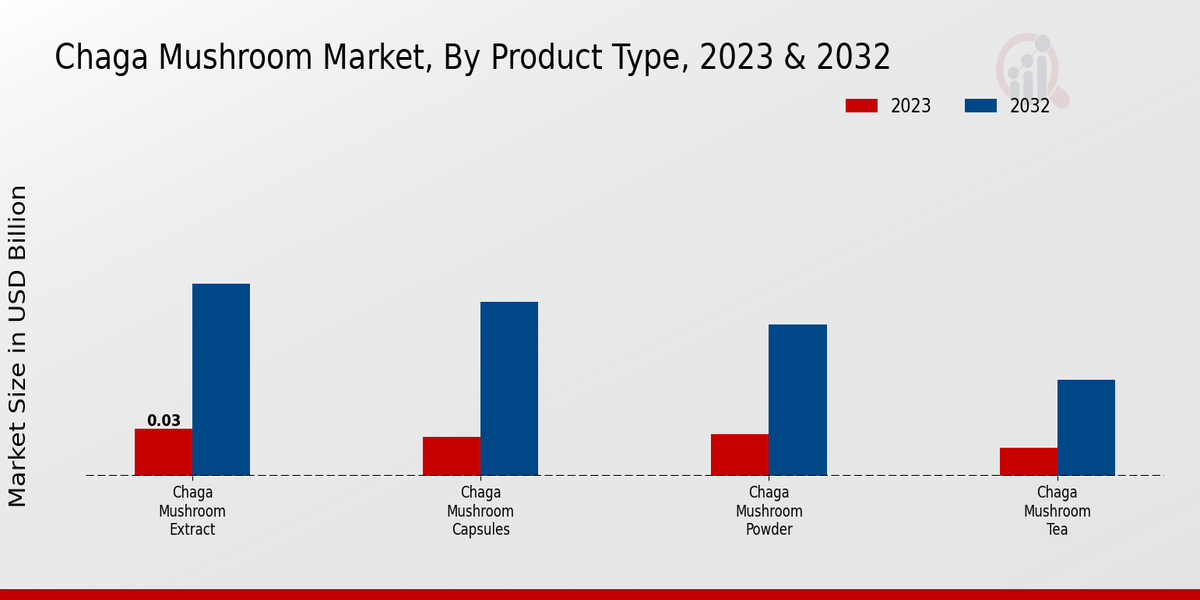 Chaga Mushroom Market, By Product Type, 2023 & 2032

2023
2032

Market Size in USD Billion

0.03

Chaga Mushroom Extract

Chaga Mushroom Capsules

Chaga Mushroom Powder

Chaga Mushroom Tea