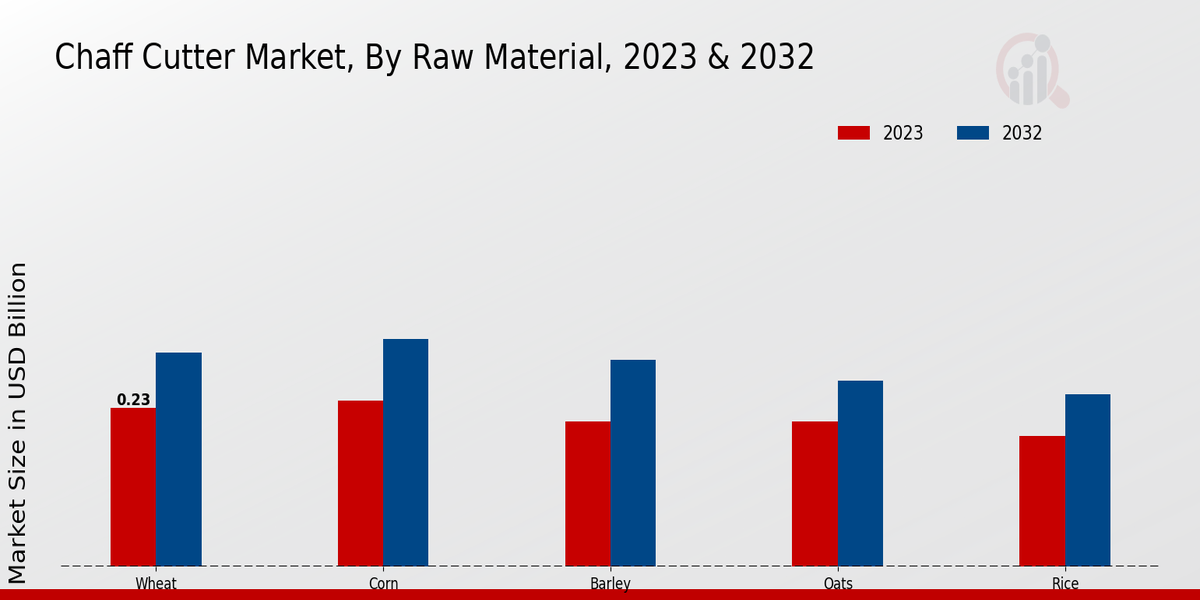 Chaff Cutter Market, By Raw Material, 2023 & 2032

2023
2032

Market Size in USD Billion

0.23

Wheat
Corn
Barley
Oats
Rice