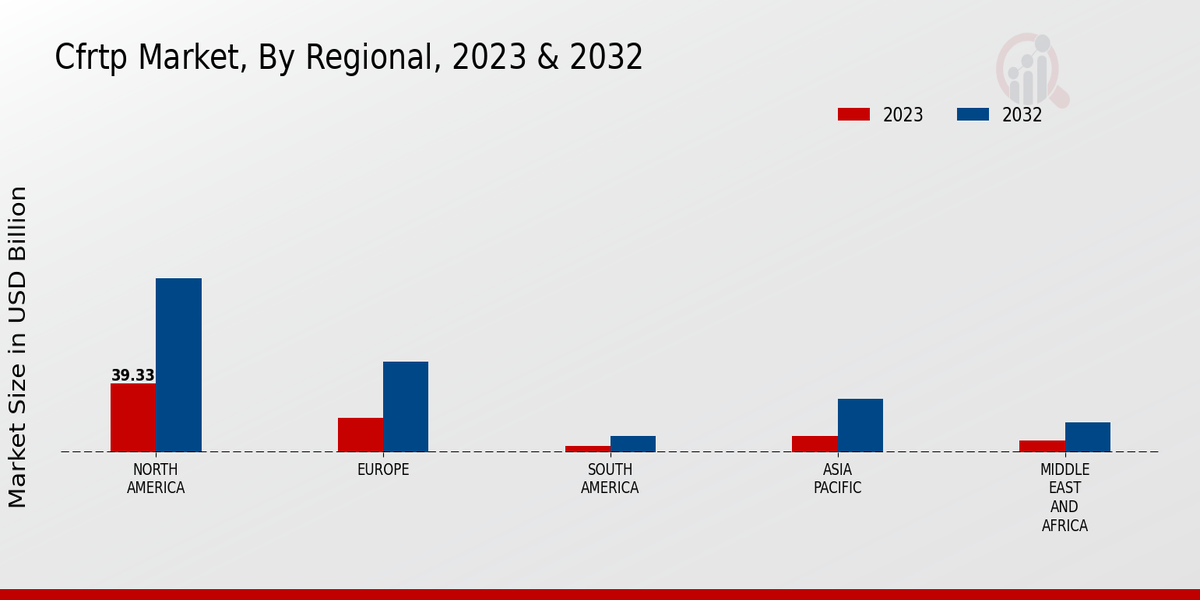 Cfrtp Market, By Regional, 2023 & 2032

2023 2032

Market Size in USD Billion

39.33

NORTH AMERICA

EUROPE

SOUTH AMERICA

ASIA PACIFIC

MIDDLE EAST AND AFRICA