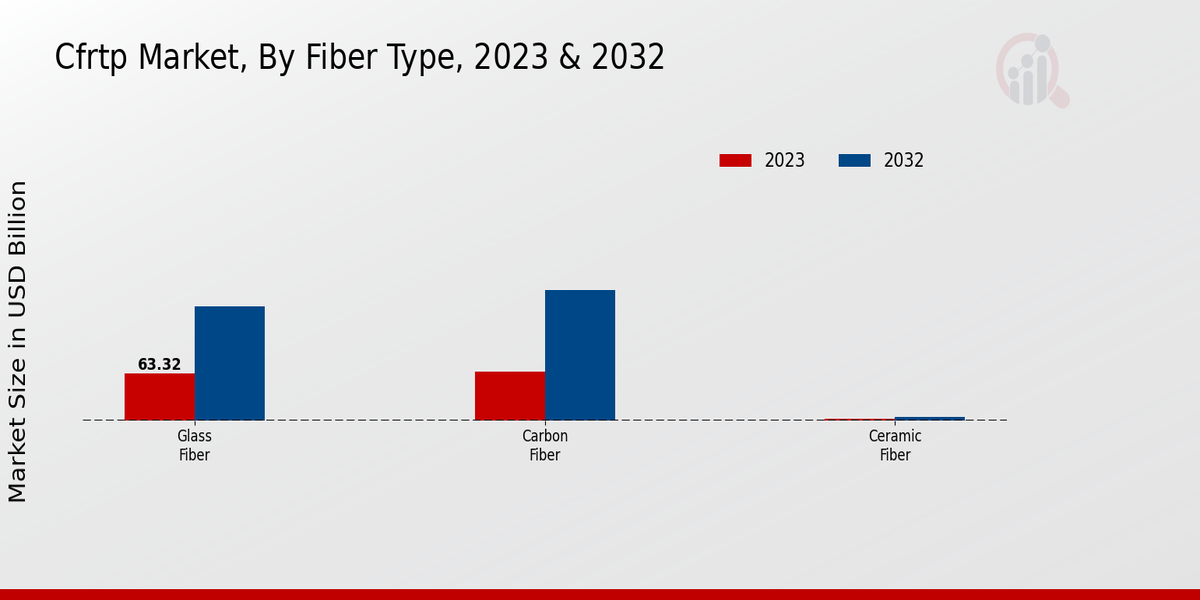 Cfrtp Market, By Fiber Type, 2023 & 2032

2023 2032

Market Size in USD Billion

63.32

Glass Fiber

Carbon Fiber

Ceramic Fiber